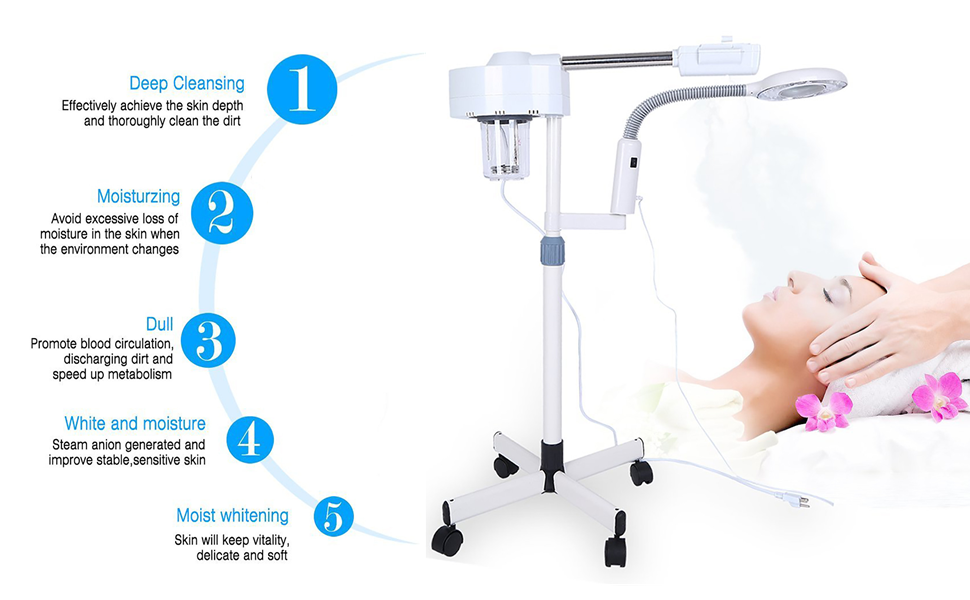 Deep Cleansing
Effectively achieve the skin depth and thoroughly clean the dirt

1

Moisturzing
Avoid excessive loss of moisture in the skin when the environment changes

2

Dull
Promote blood circulation, discharging dirt and speed up metabolism

3

White and moisture
Steam anion generated and improve stable,sensitive skin

4

Moist whitening
Skin will keep vitality, delicate and soft

5