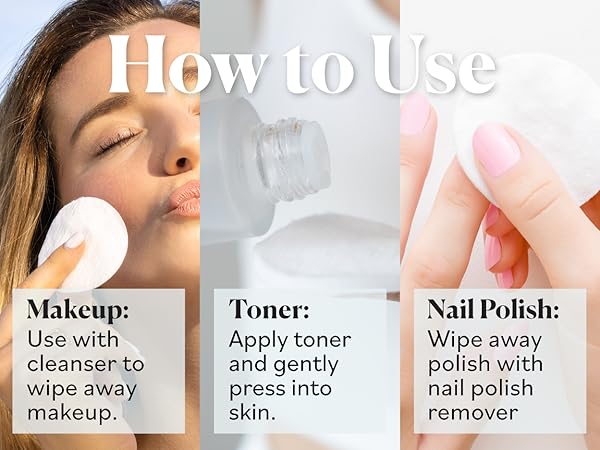 How to Use

Makeup:
Use with cleanser to wipe away makeup.

Toner:
Apply toner and gently press into skin.

Nail Polish:
Wipe away polish with nail polish remover