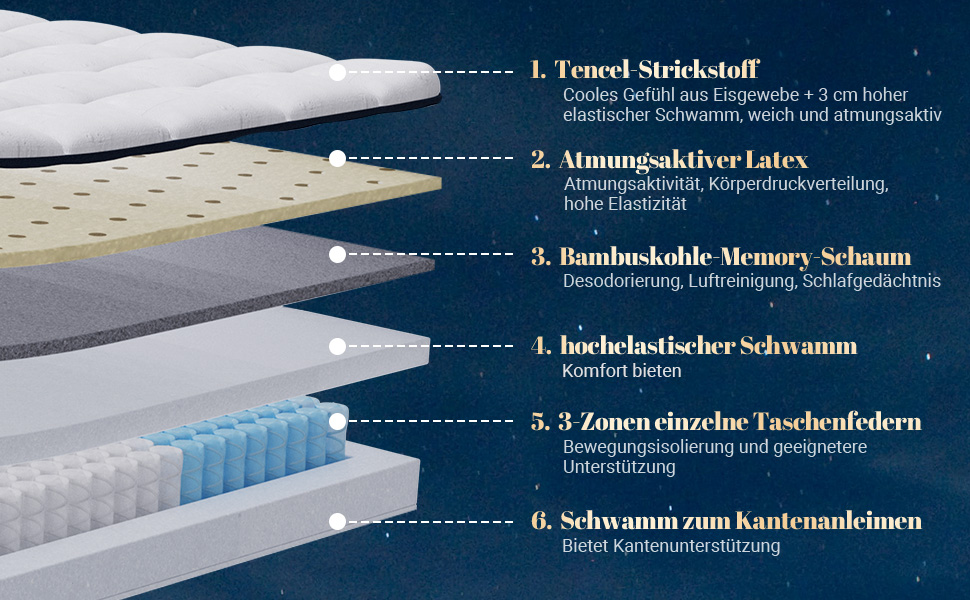 1. Tencel-Strickstoff
Cooles Gefühl aus Eisgewebe + 3 cm hoher elastischer Schwamm, weich und atmungsaktiv

2. Atmungsaktiver Latex
Atmungsaktivität, Körperdruckverteilung, hohe Elastizität

3. Bambuskohle-Memory-Schaum
Desodorierung, Luftreinigung, Schlafgedächtnis

4. hochelastischer Schwamm
Komfort bieten

5. 3-Zonen einzelne Taschenfedern
Bewegungsisolierung und geeignetere Unterstützung

6. Schwamm zum Kantenanleimen
Bietet Kantenunterstützung