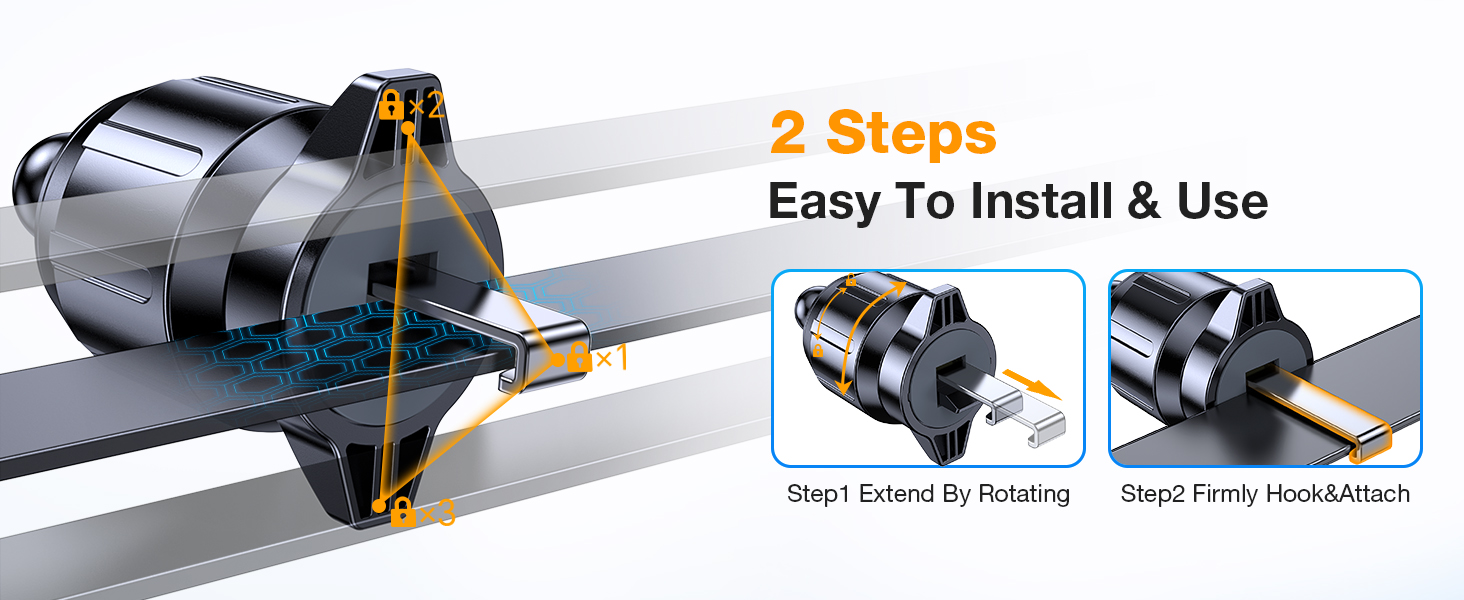 ×2

×1

×3

2 Steps

Easy To Install & Use

Step1 Extend By Rotating

Step2 Firmly Hook&Attach