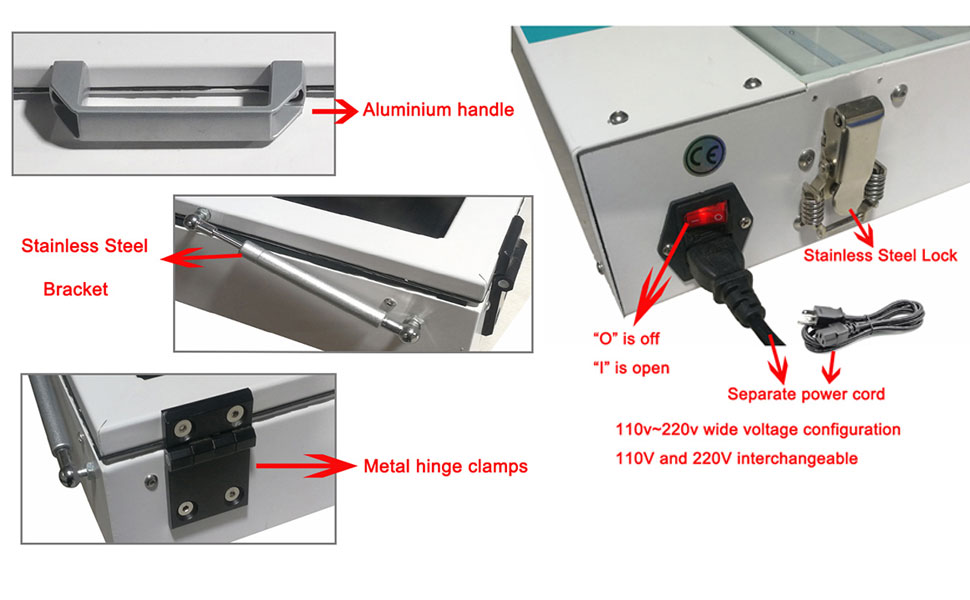 Aluminium handle

Stainless Steel

Bracket

Metal hinge clamps

CE

Stainless Steel Lock

"O" is off

"I" is open

Separate power cord

110v~220v wide voltage configuration

110V and 220V interchangeable