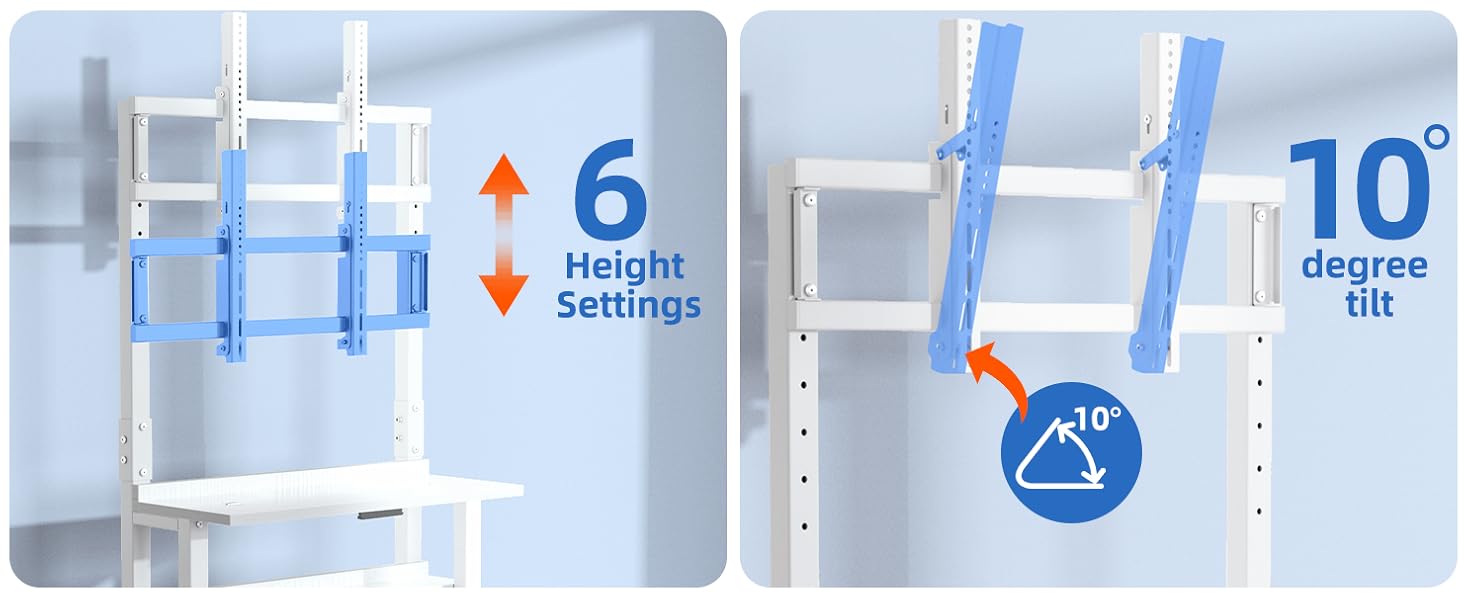 6
Height
Settings

10°
degree
tilt

10°