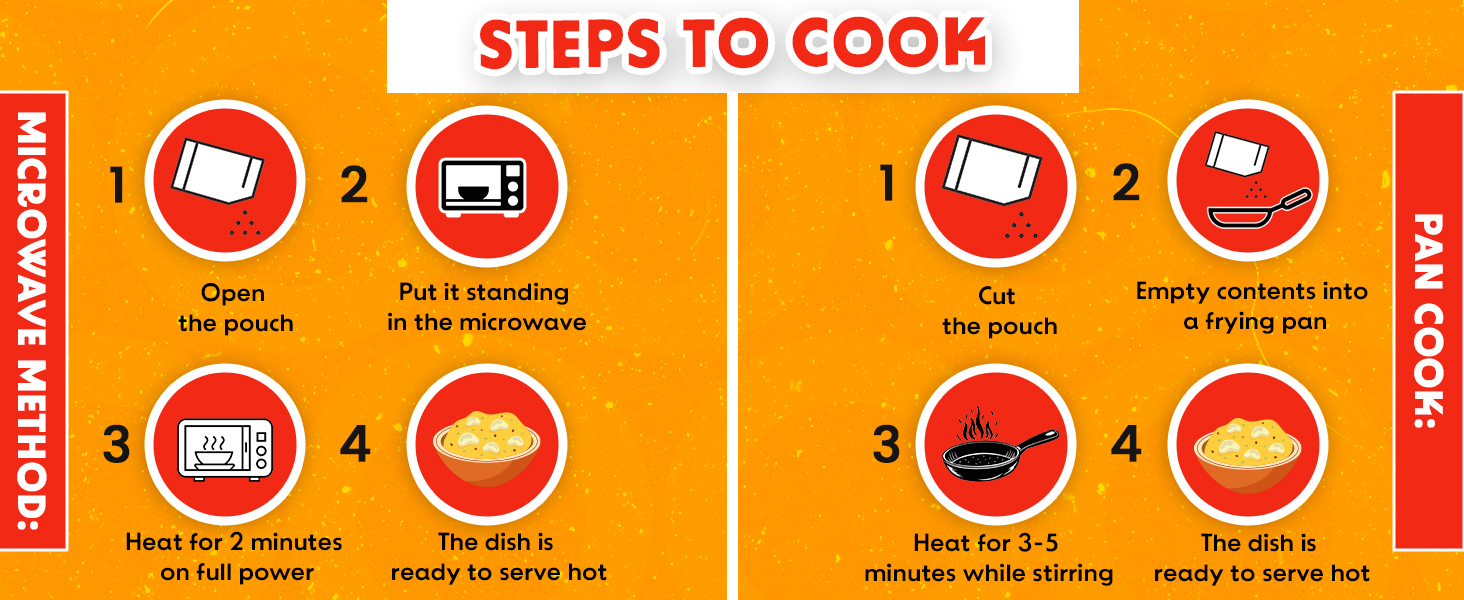 STEPS TO COOK

MICROWAVE METHOD:

1
Open the pouch

2
Put it standing in the microwave

3
Heat for 2 minutes on full power

4
The dish is ready to serve hot

PAN COOK:

1
Cut the pouch

2
Empty contents into a frying pan

3
Heat for 3-5 minutes while stirring

4
The dish is ready to serve hot