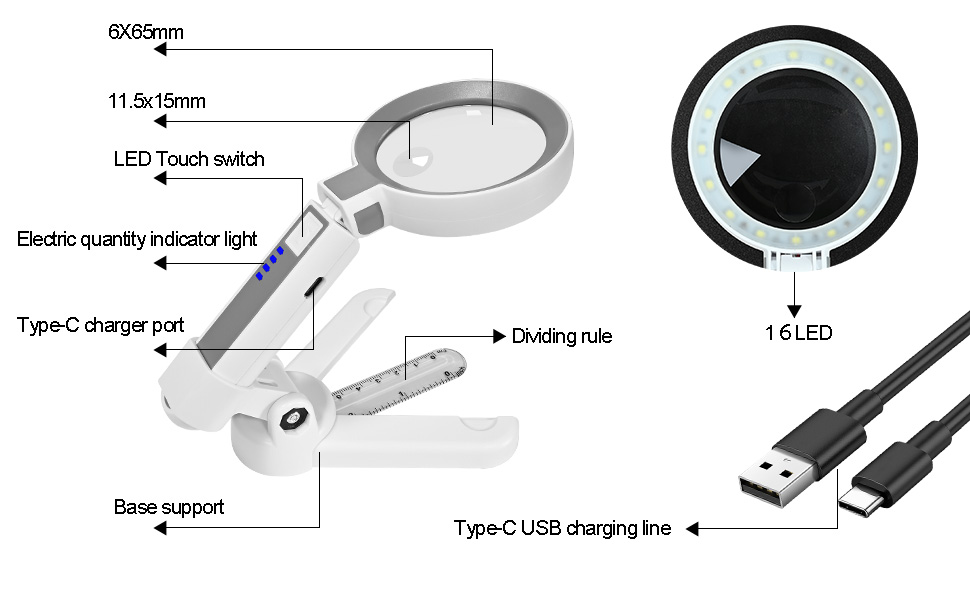 6X65mm

11.5x15mm

LED Touch switch

Electric quantity indicator light

Type-C charger port

Dividing rule

Base support

16 LED

Type-C USB charging line