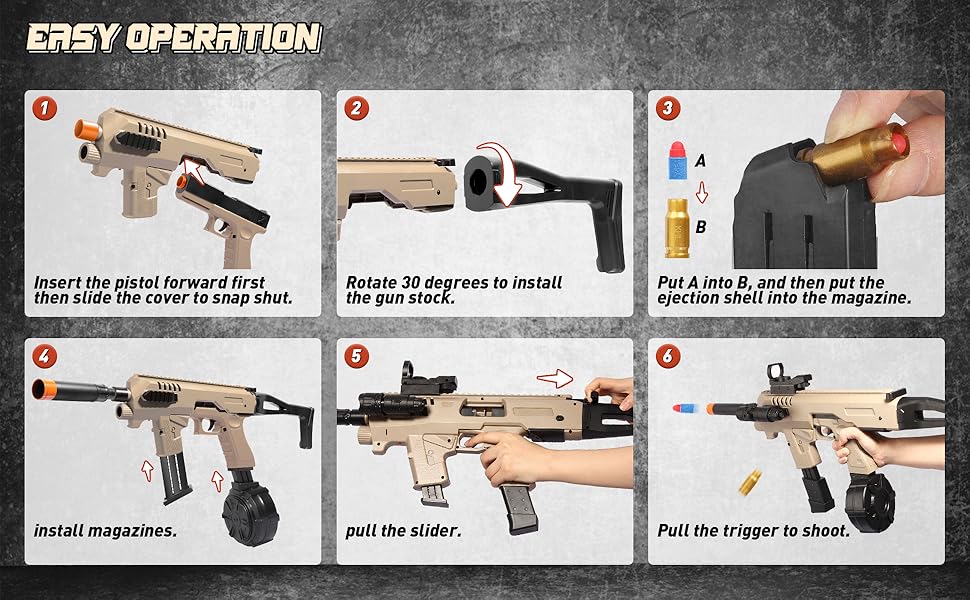 EASY OPERATION

1
Insert the pistol forward first then slide the cover to snap shut.

2
Rotate 30 degrees to install the gun stock.

3
A
B
Put A into B, and then put the ejection shell into the magazine.

4
install magazines.

5
pull the slider.

6
Pull the trigger to shoot.