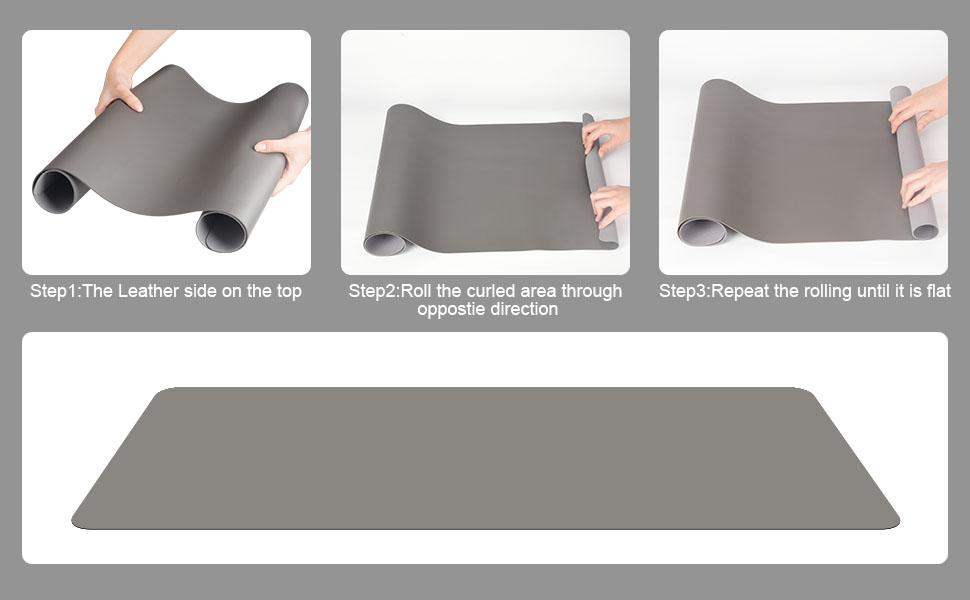 Step1:The Leather side on the top

Step2:Roll the curled area through oppostie direction

Step3:Repeat the rolling until it is flat