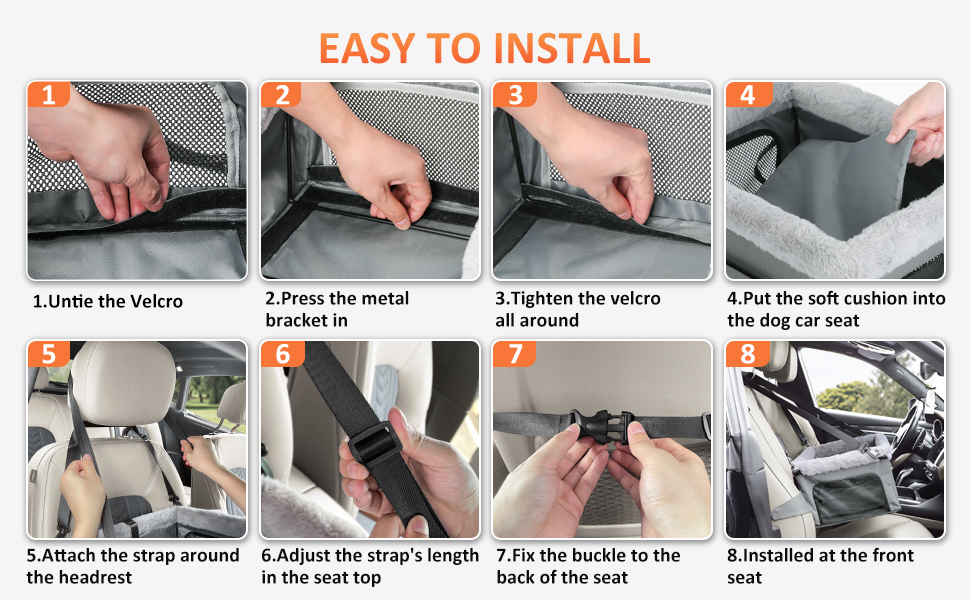 EASY TO INSTALL

1

1.Untie the Velcro

2

2.Press the metal bracket in

3

3.Tighten the velcro all around

4

4.Put the soft cushion into the dog car seat

5

5.Attach the strap around the headrest

6

6.Adjust the strap's length in the seat top

7

7.Fix the buckle to the back of the seat

8

8.Installed at the front seat