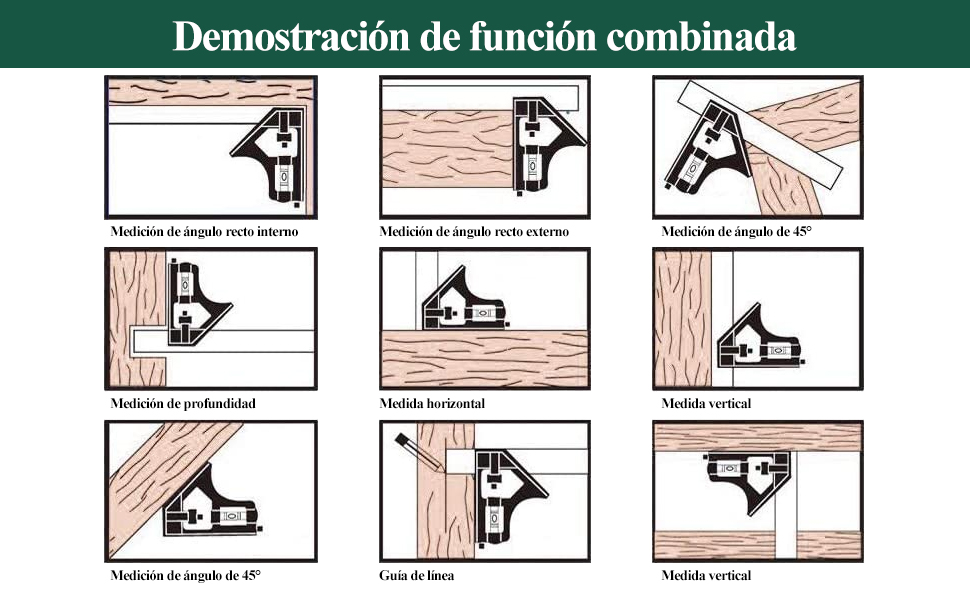 Demostración de función combinada

Medición de ángulo recto interno

Medición de ángulo recto externo

Medición de ángulo de 45°

Medición de profundidad

Medida horizontal

Medida vertical

Medición de ángulo de 45°

Guía de línea

Medida vertical