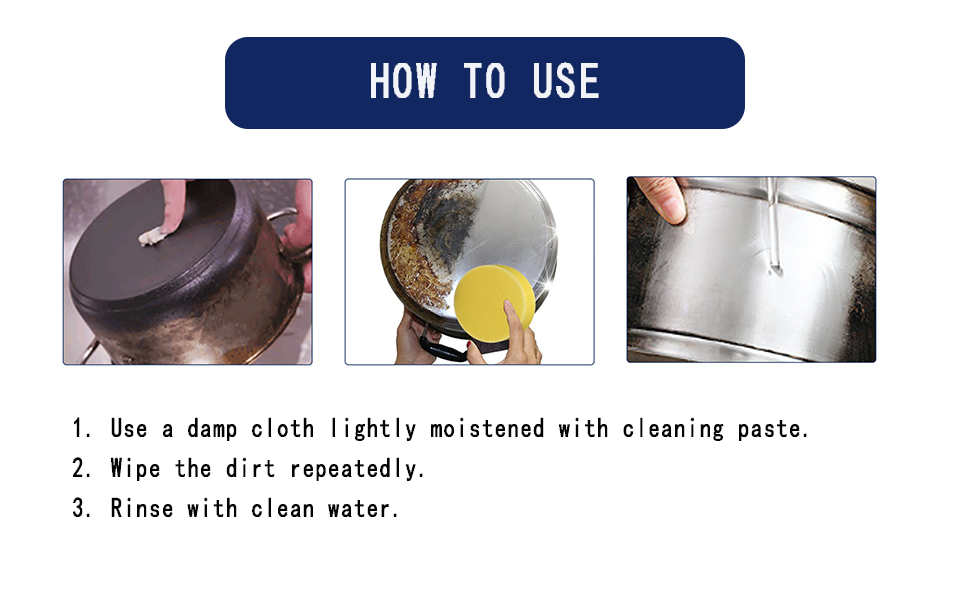 HOW TO USE

1. Use a damp cloth lightly moistened with cleaning paste.
2. Wipe the dirt repeatedly.
3. Rinse with clean water.