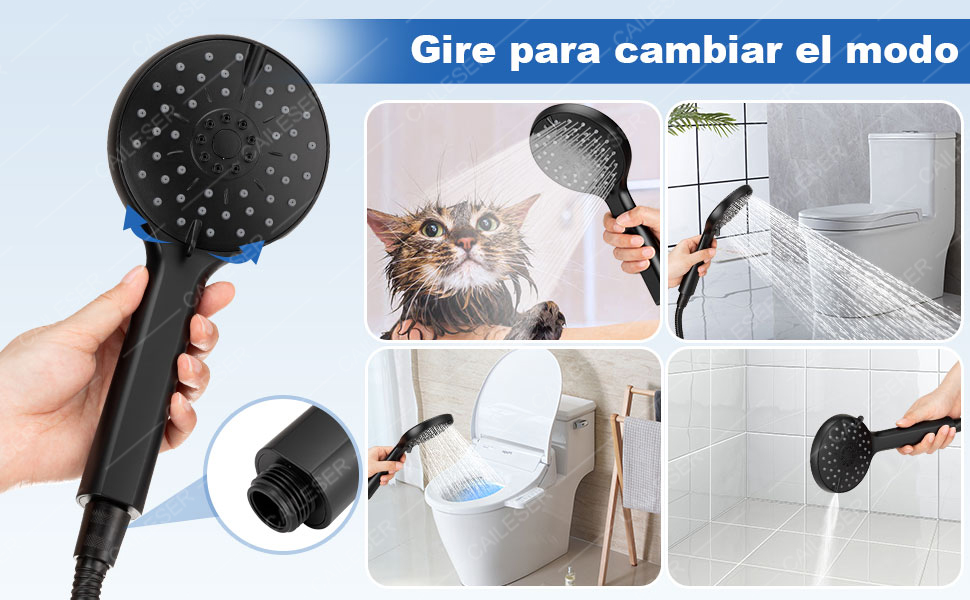 Gire para cambiar el modo

CAILESER