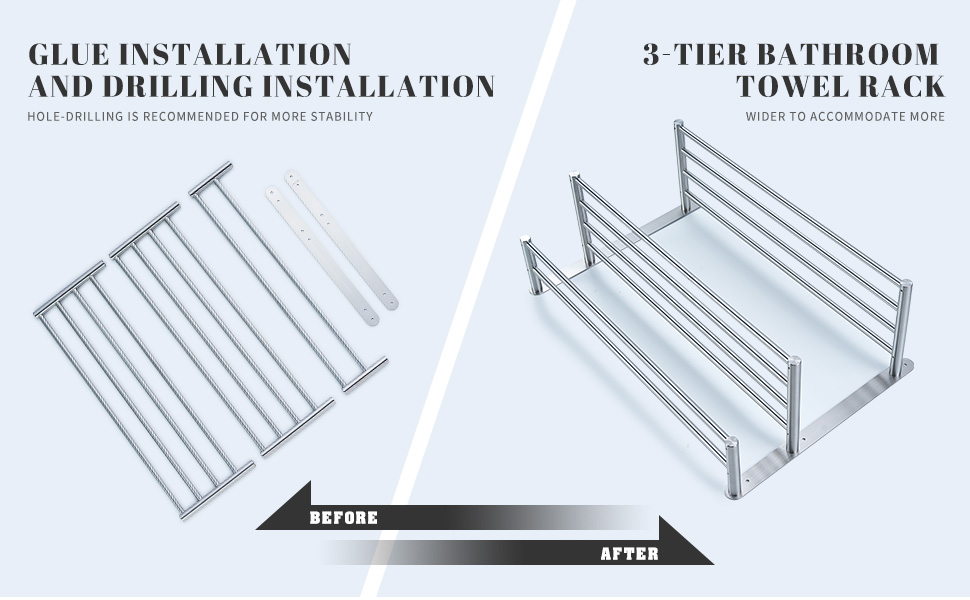 GLUE INSTALLATION AND DRILLING INSTALLATION

HOLE-DRILLING IS RECOMMENDED FOR MORE STABILITY

3-TIER BATHROOM TOWEL RACK

WIDER TO ACCOMMODATE MORE

BEFORE

AFTER