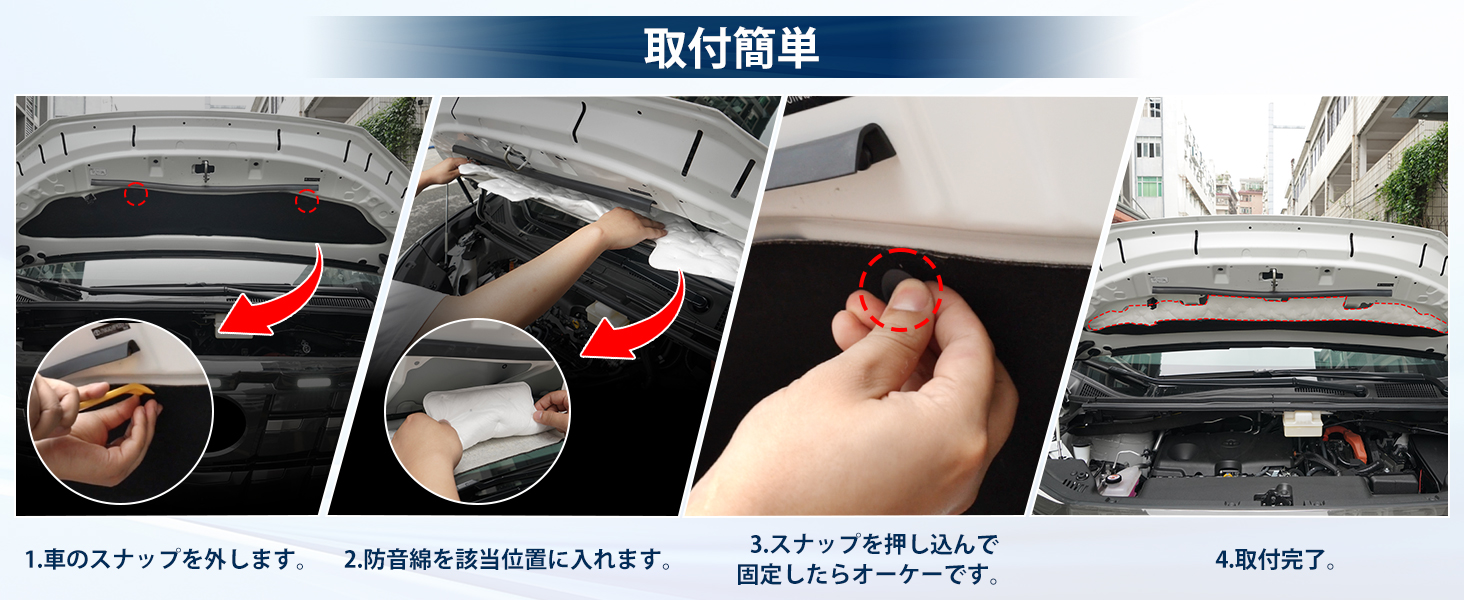 取付簡単

1.車のスナップを外します。

2.防音綿を該当位置に入れます。

3.スナップを押し込んで固定したらオーケーです。

4.取付完了。