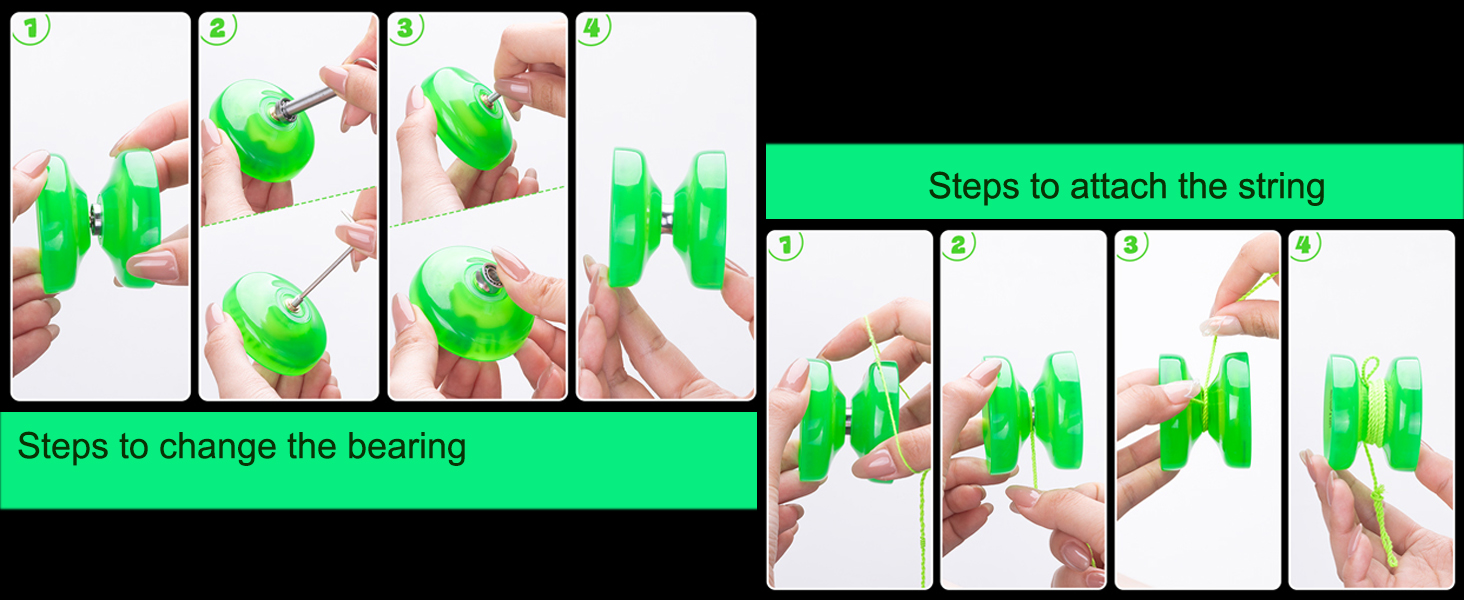 1
2
3
4

Steps to change the bearing

Steps to attach the string

1
2
3
4