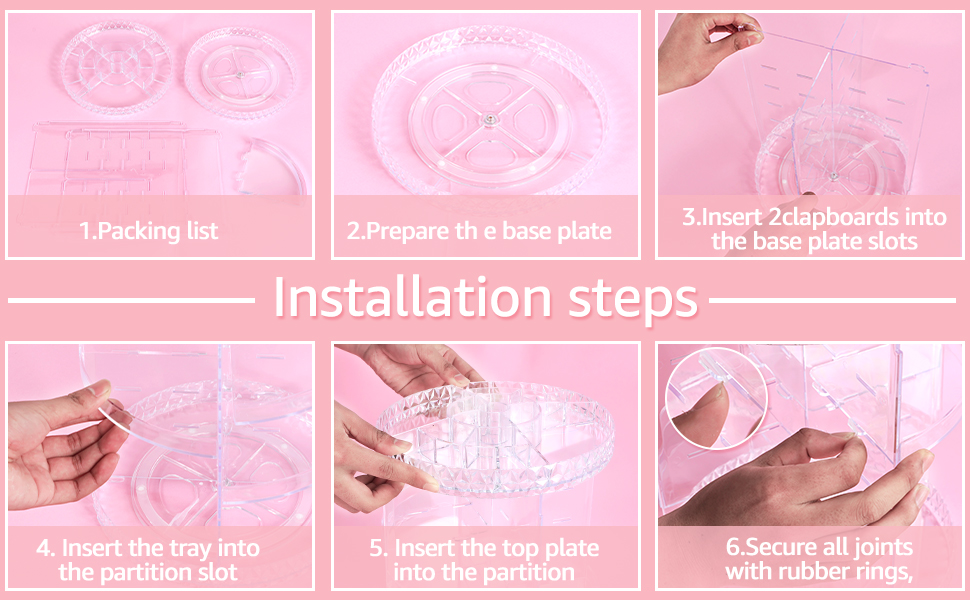 1.Packing list

2.Prepare th e base plate

3.Insert 2clapboards into the base plate slots

Installation steps

4. Insert the tray into the partition slot

5. Insert the top plate into the partition

6.Secure all joints with rubber rings,