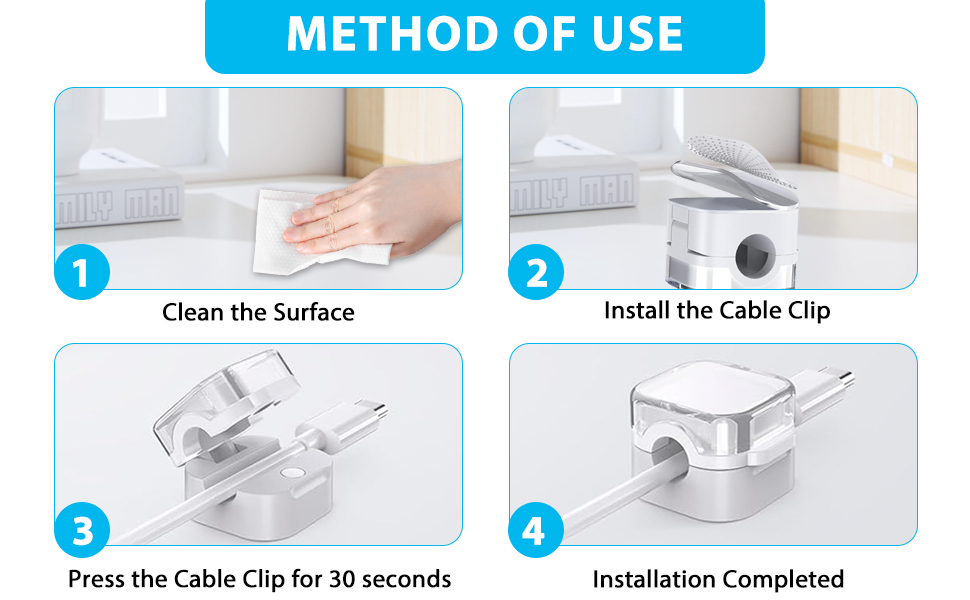 METHOD OF USE

MILY MAN

1

Clean the Surface

MILY MAN

2

Install the Cable Clip

3

Press the Cable Clip for 30 seconds

4

Installation Completed