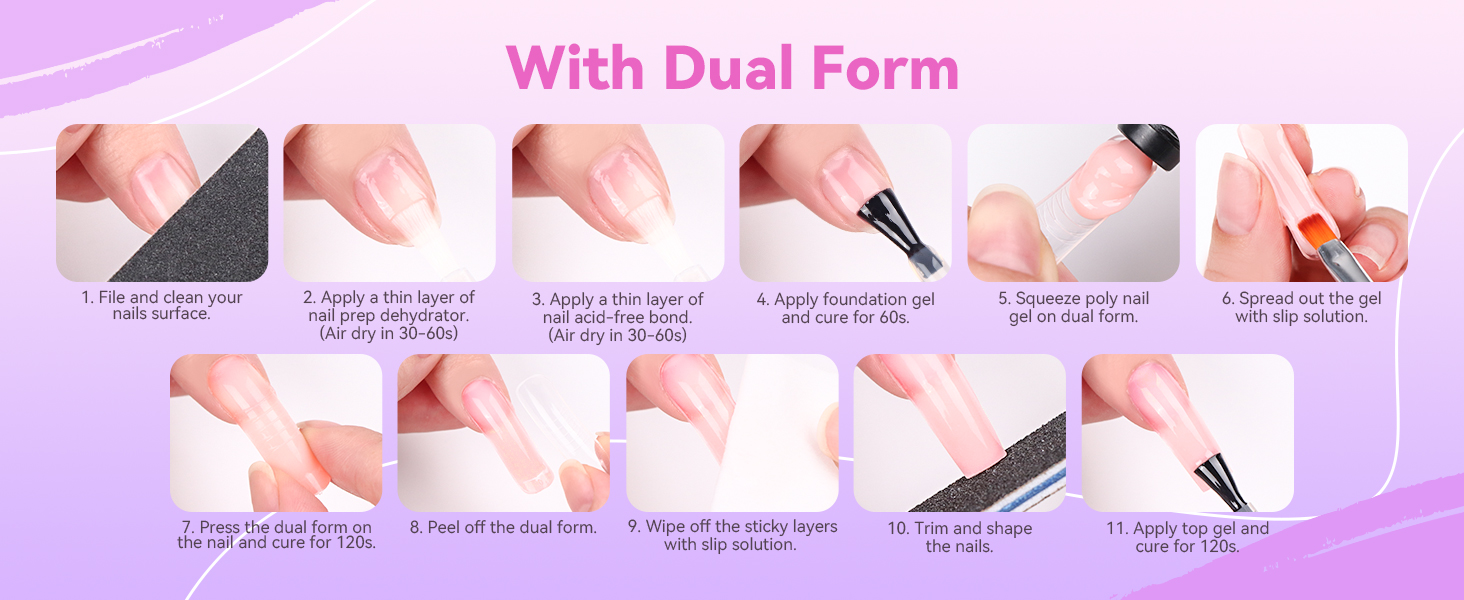 With Dual Form

1. File and clean your nails surface.

2. Apply a thin layer of nail prep dehydrator. (Air dry in 30-60s)

3. Apply a thin layer of nail acid-free bond. (Air dry in 30-60s)

4. Apply foundation gel and cure for 60s.

5. Squeeze poly nail gel on dual form.

6. Spread out the gel with slip solution.

7. Press the dual form on the nail and cure for 120s.

8. Peel off the dual form.

9. Wipe off the sticky layers with slip solution.

10. Trim and shape the nails.

11. Apply top gel and cure for 120s.