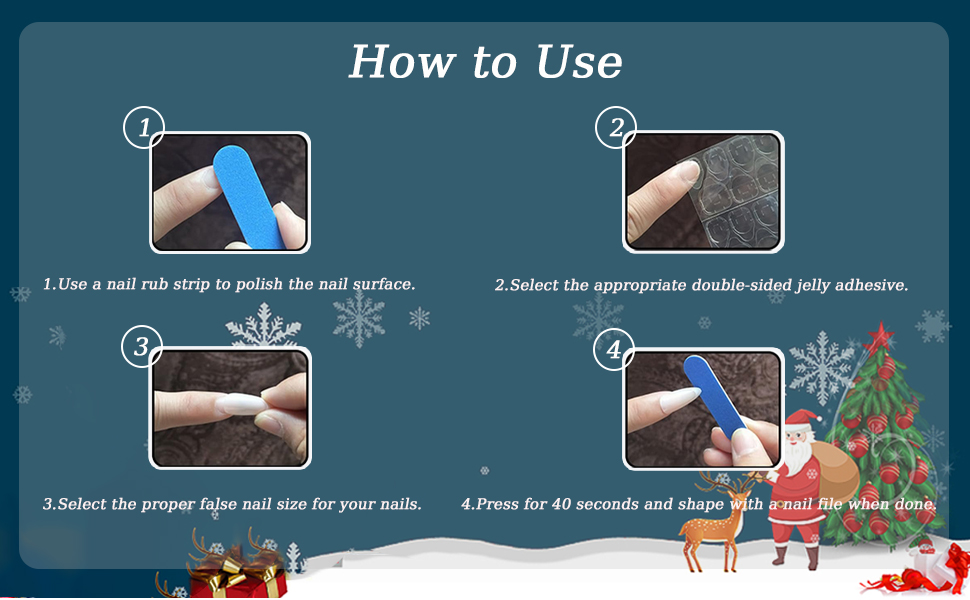 How to Use

1

1.Use a nail rub strip to polish the nail surface.

2

2.Select the appropriate double-sided jelly adhesive.

3

3.Select the proper false nail size for your nails.

4

4.Press for 40 seconds and shape with a nail file when done.