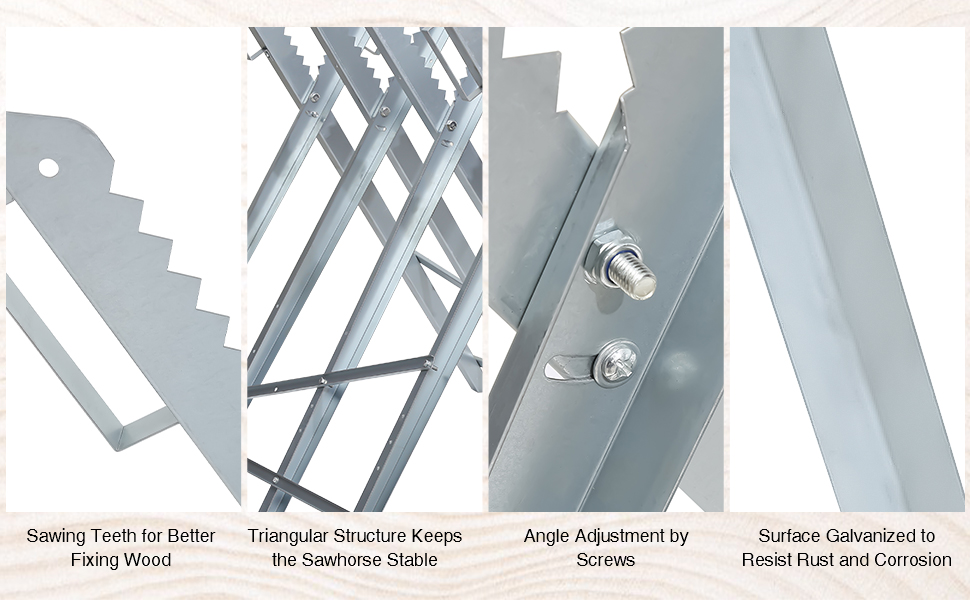 Sawing Teeth for Better Fixing Wood

Triangular Structure Keeps the Sawhorse Stable

Angle Adjustment by Screws

Surface Galvanized to Resist Rust and Corrosion