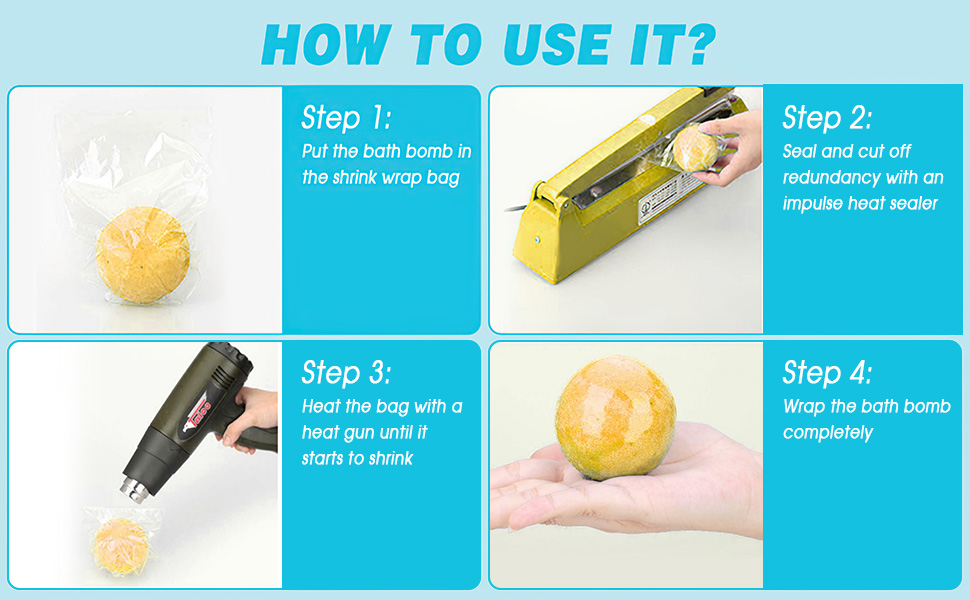 HOW TO USE IT?

Step 1:
Put the bath bomb in the shrink wrap bag

Step 2:
Seal and cut off redundancy with an impulse heat sealer

Step 3:
Heat the bag with a heat gun until it starts to shrink

Step 4:
Wrap the bath bomb completely