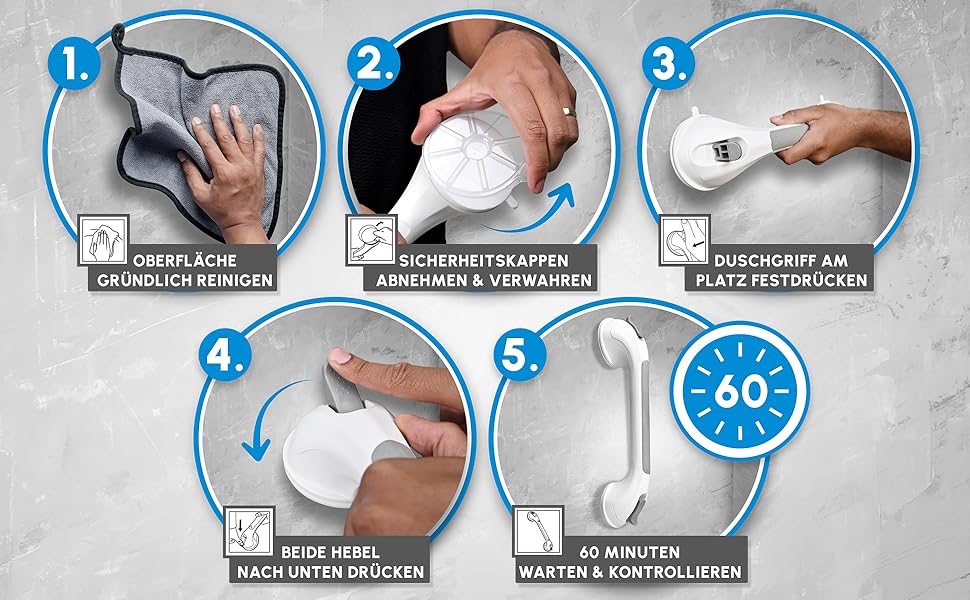 1.

OBERFLÄCHE GRÜNDLICH REINIGEN

2.

SICHERHEITSKAPPEN ABNEHMEN & VERWAHREN

3.

DUSCHGRIFF AM PLATZ FESTDRÜCKEN

4.

BEIDE HEBEL NACH UNTEN DRÜCKEN

5.

60

60 MINUTEN WARTEN & KONTROLLIEREN