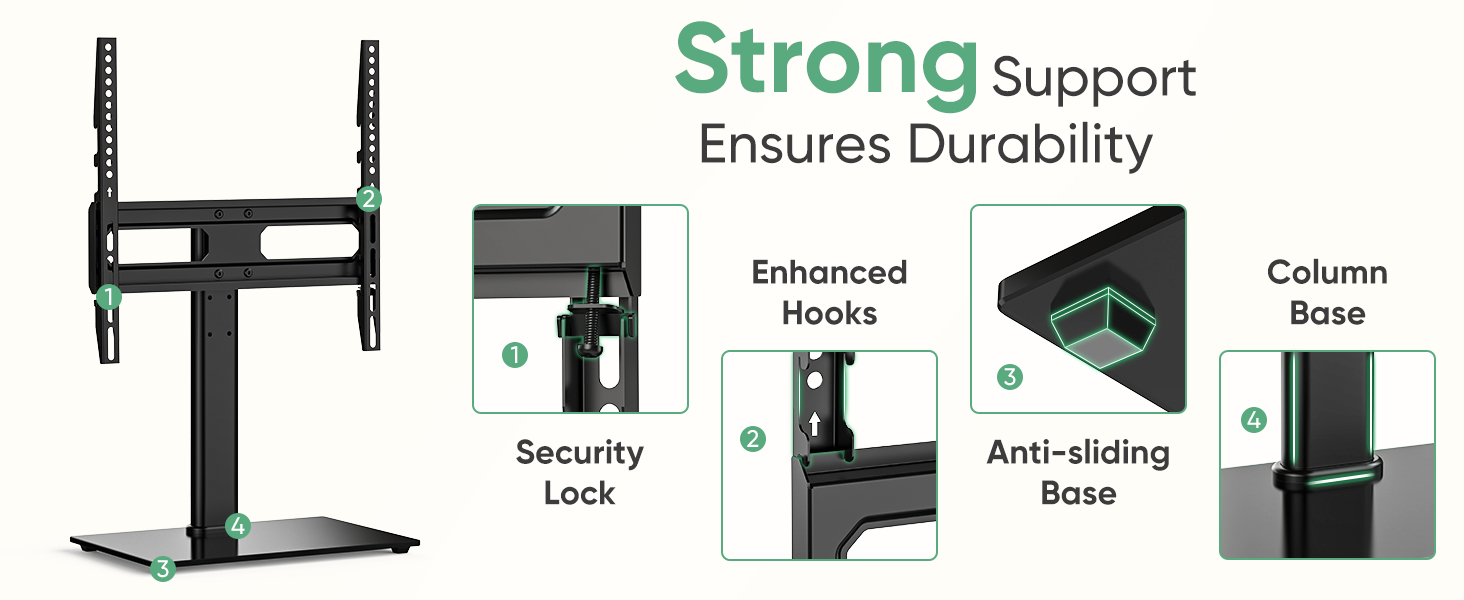 Strong Support
Ensures Durability

2
1
4
3

1
Security Lock

Enhanced Hooks
2

3
Anti-sliding Base

Column Base
4