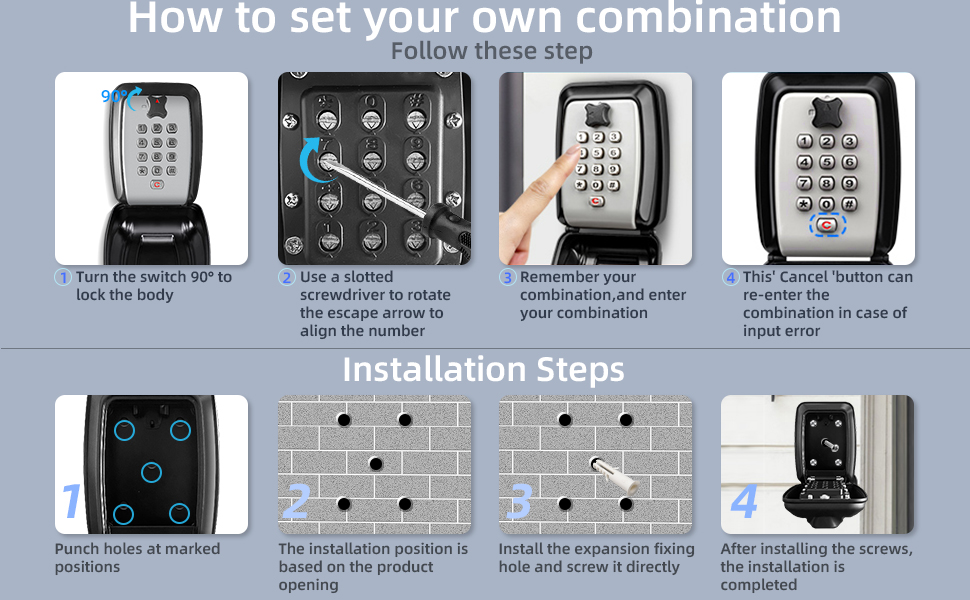 How to set your own combination
Follow these step

90°

1 Turn the switch 90° to lock the body

2 Use a slotted screwdriver to rotate the escape arrow to align the number

3 Remember your combination,and enter your combination

4 This' Cancel 'button can re-enter the combination in case of input error

Installation Steps

1
Punch holes at marked positions

2
The installation position is based on the product opening

3
Install the expansion fixing hole and screw it directly

4
After installing the screws, the installation is completed