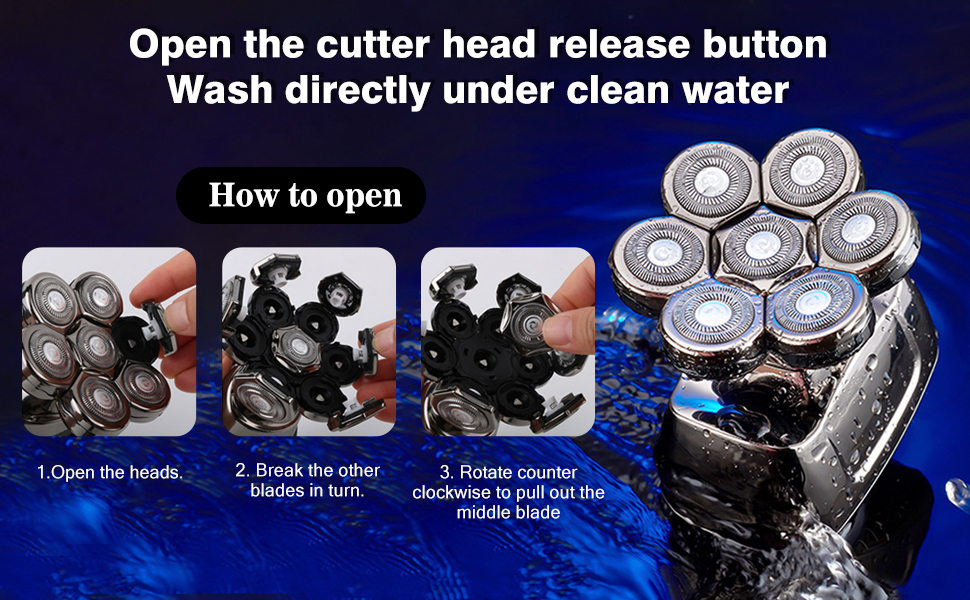 Open the cutter head release button
Wash directly under clean water

How to open

1.Open the heads.

2. Break the other blades in turn.

3. Rotate counter clockwise to pull out the middle blade