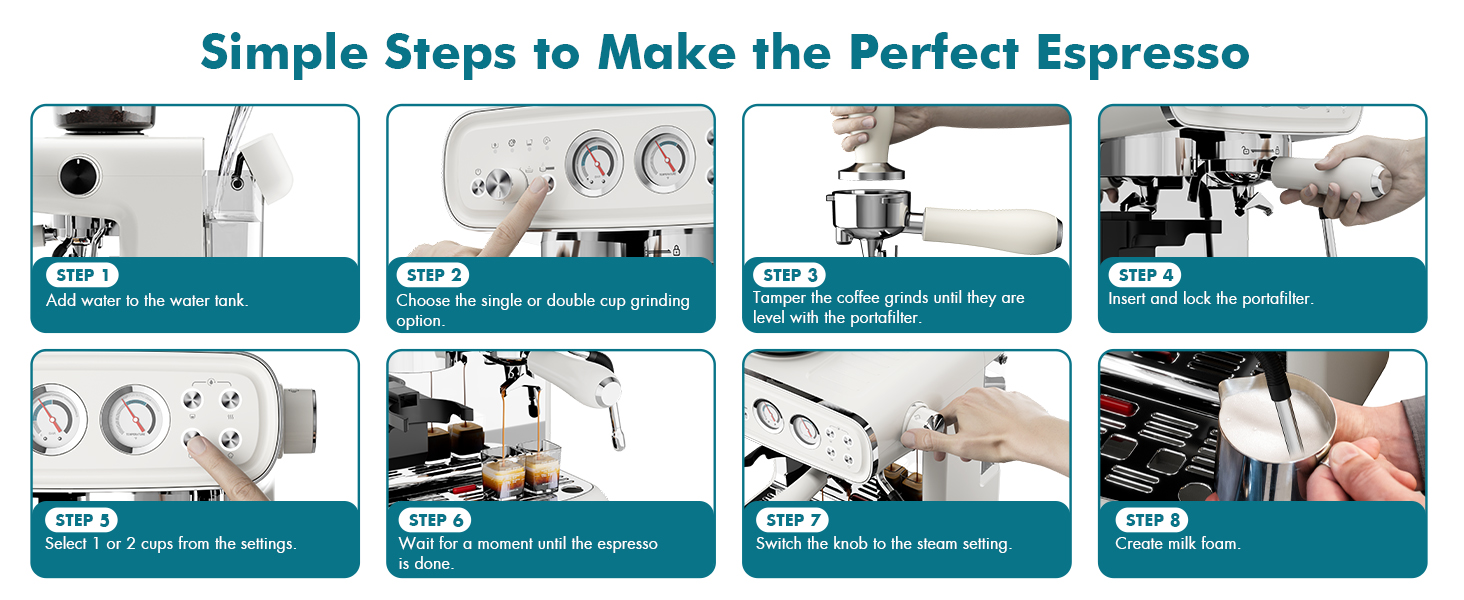 Simple Steps to Make the Perfect Espresso

STEP 1
Add water to the water tank.

STEP 2
Choose the single or double cup grinding option.

STEP 3
Tamper the coffee grinds until they are level with the portafilter.

STEP 4
Insert and lock the portafilter.

STEP 5
Select 1 or 2 cups from the settings.

STEP 6
Wait for a moment until the espresso is done.

STEP 7
Switch the knob to the steam setting.

STEP 8
Create milk foam.