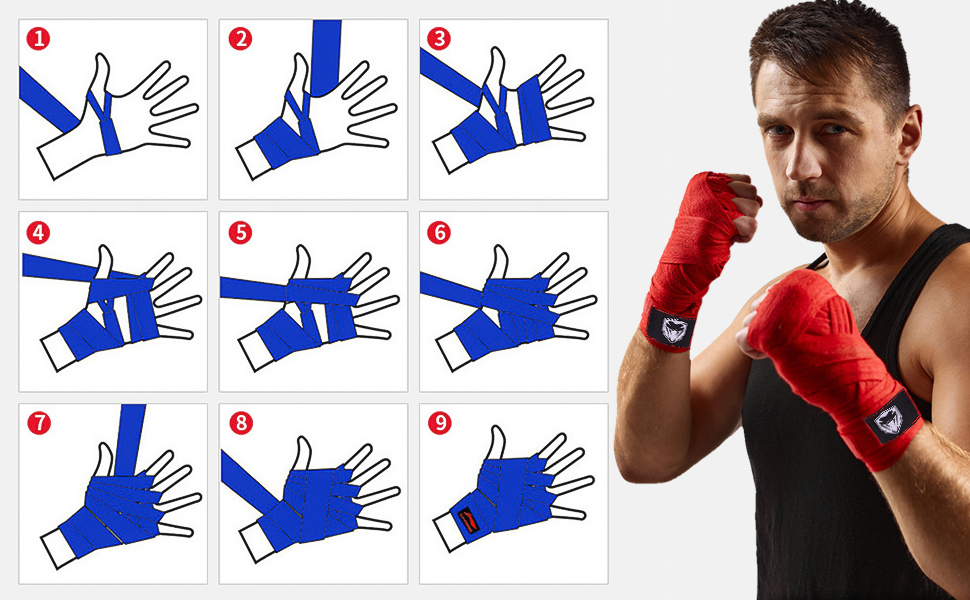 1
2
3
4
5
6
7
8
9