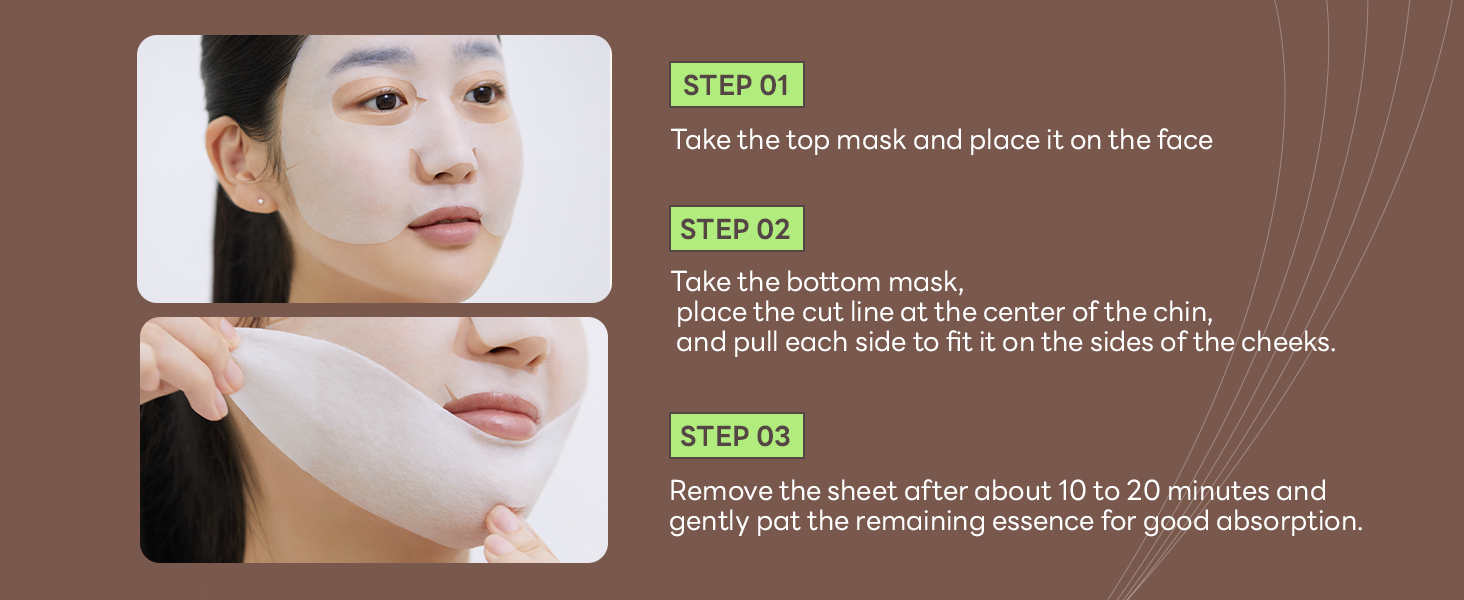 STEP 01

Take the top mask and place it on the face

STEP 02

Take the bottom mask, place the cut line at the center of the chin, and pull each side to fit it on the sides of the cheeks.

STEP 03

Remove the sheet after about 10 to 20 minutes and gently pat the remaining essence for good absorption.