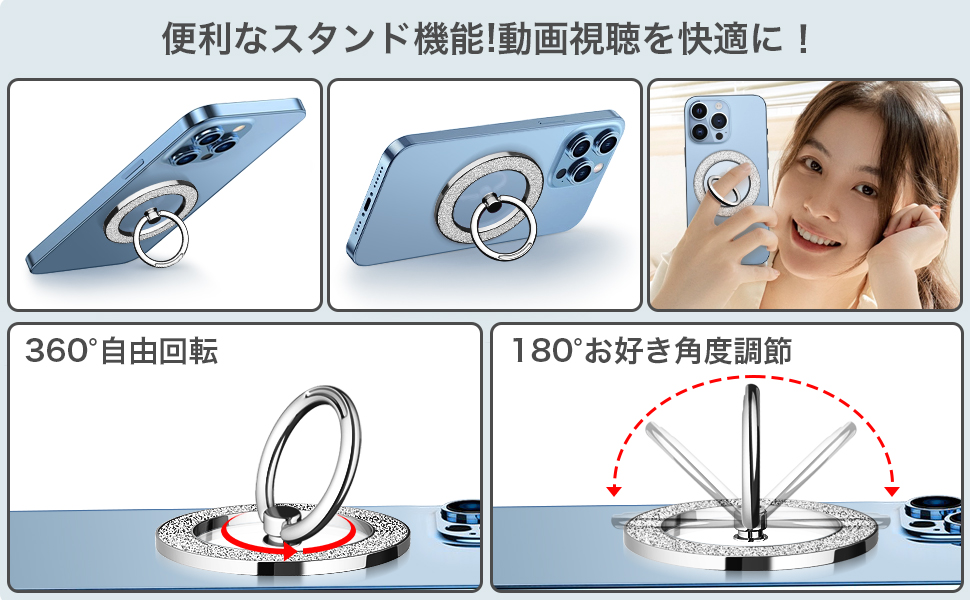 便利なスタンド機能!動画視聴を快適に！

360°自由回転

180°お好き角度調節