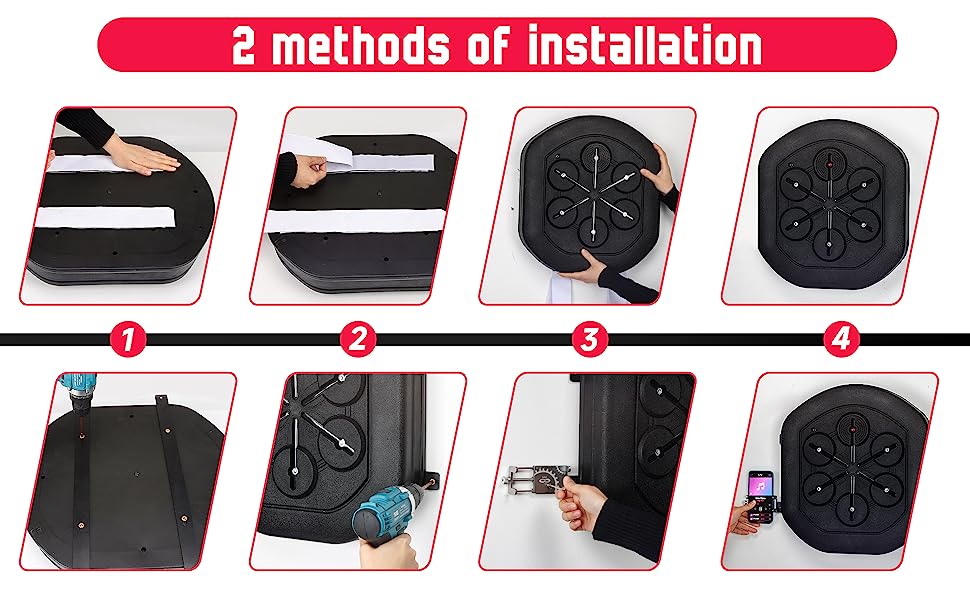 2 methods of installation

1

2

3

4