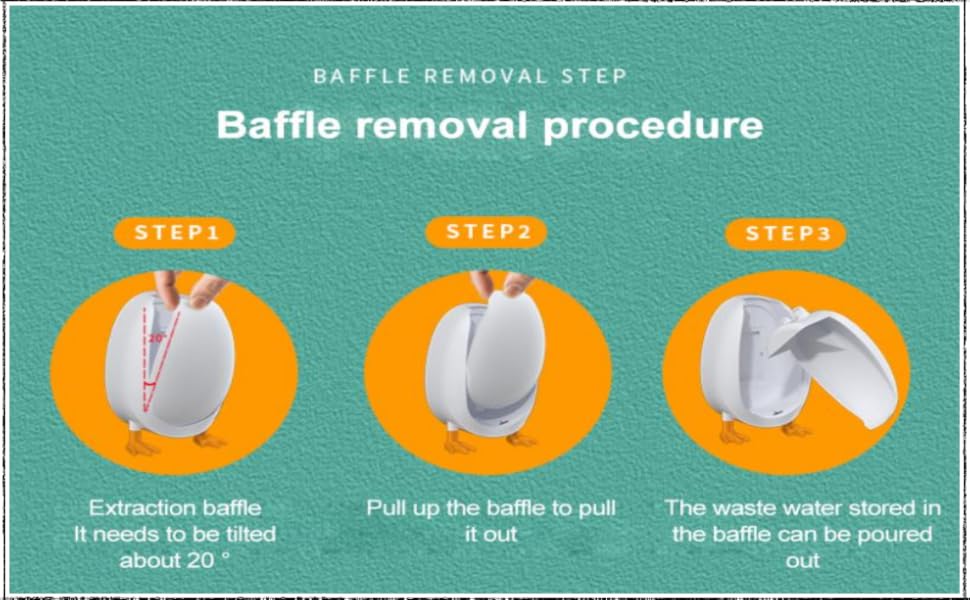 BAFFLE REMOVAL STEP

Baffle removal procedure

STEP1

20°

Extraction baffle
It needs to be tilted about 20 °

STEP2

Pull up the baffle to pull it out

STEP3

The waste water stored in the baffle can be poured out