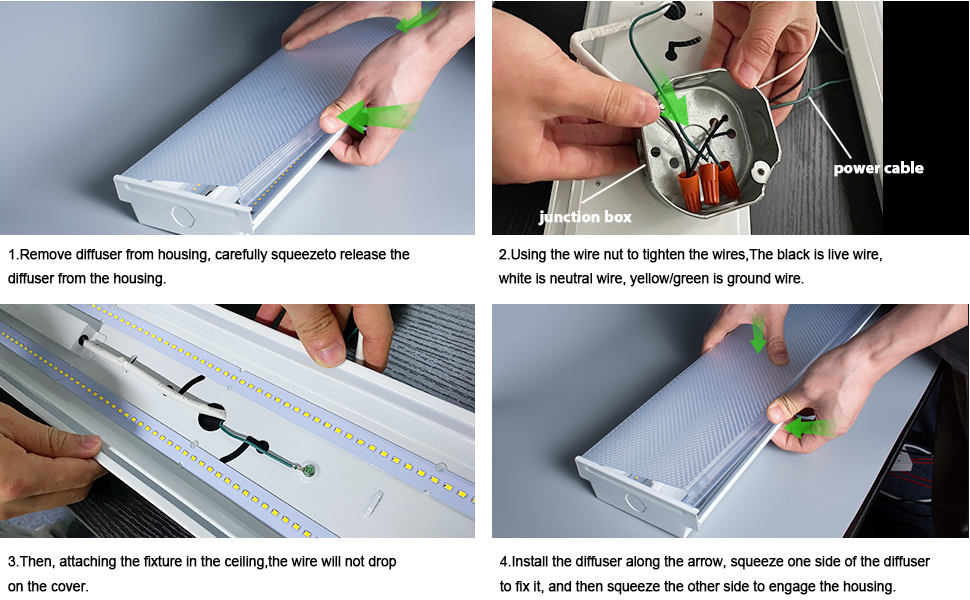 1.Remove diffuser from housing, carefully squeezeto release the diffuser from the housing.

power cable

junction box

2.Using the wire nut to tighten the wires,The black is live wire, white is neutral wire, yellow/green is ground wire.

3.Then, attaching the fixture in the ceiling,the wire will not drop on the cover.

4.Install the diffuser along the arrow, squeeze one side of the diffuser to fix it, and then squeeze the other side to engage the housing.