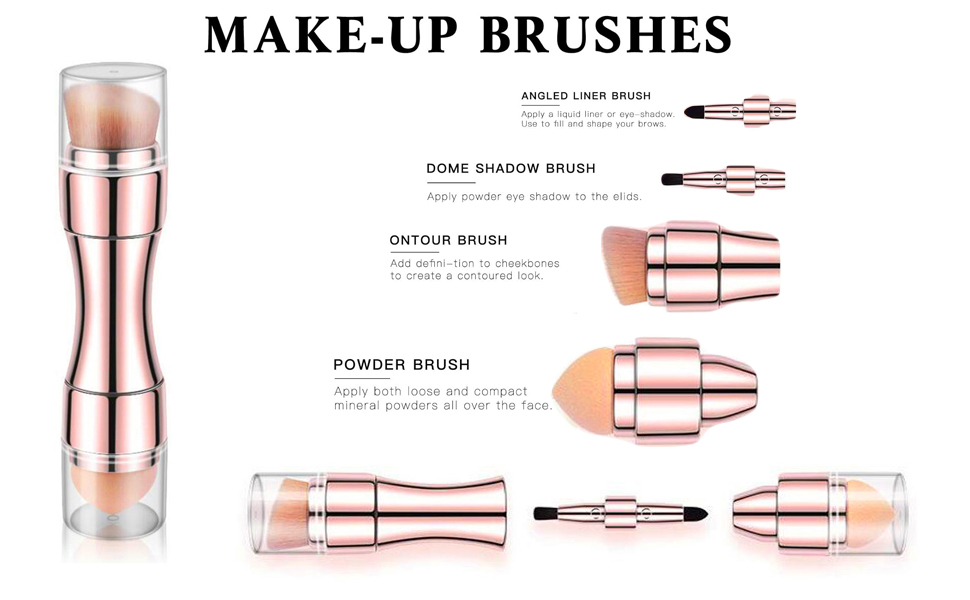 MAKE-UP BRUSHES

ANGLED LINER BRUSH

Apply a liquid liner or eye-shadow. Use to fill and shape your brows.

DOME SHADOW BRUSH

Apply powder eye shadow to the elids.

ONTOUR BRUSH

Add defini-tion to cheekbones to create a contoured look.

POWDER BRUSH

Apply both loose and compact mineral powders all over the face.