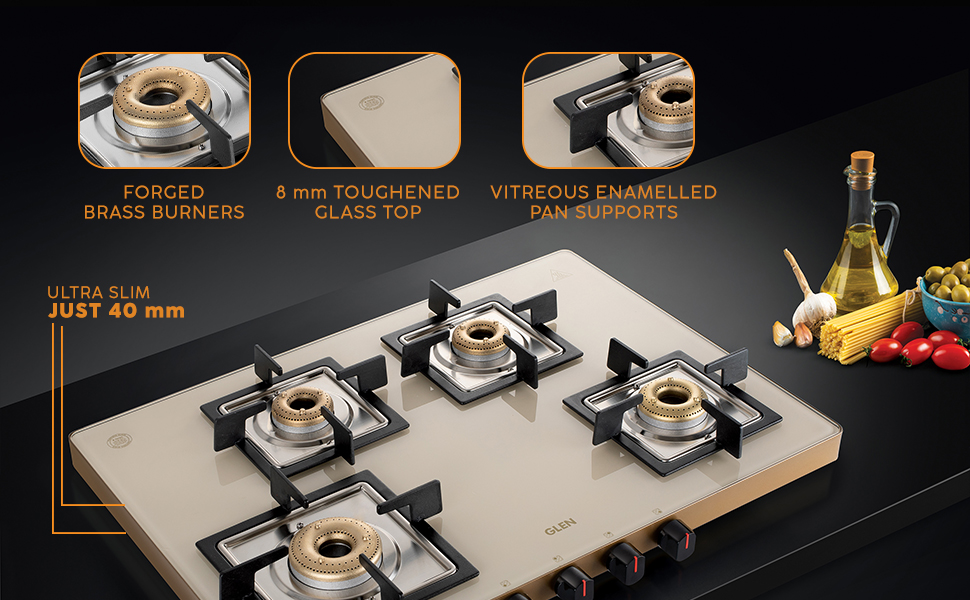 FORGED
BRASS BURNERS

8 mm TOUGHENED
GLASS TOP

VITREOUS ENAMELLED
PAN SUPPORTS

ULTRA SLIM
JUST 40 mm

GLEN