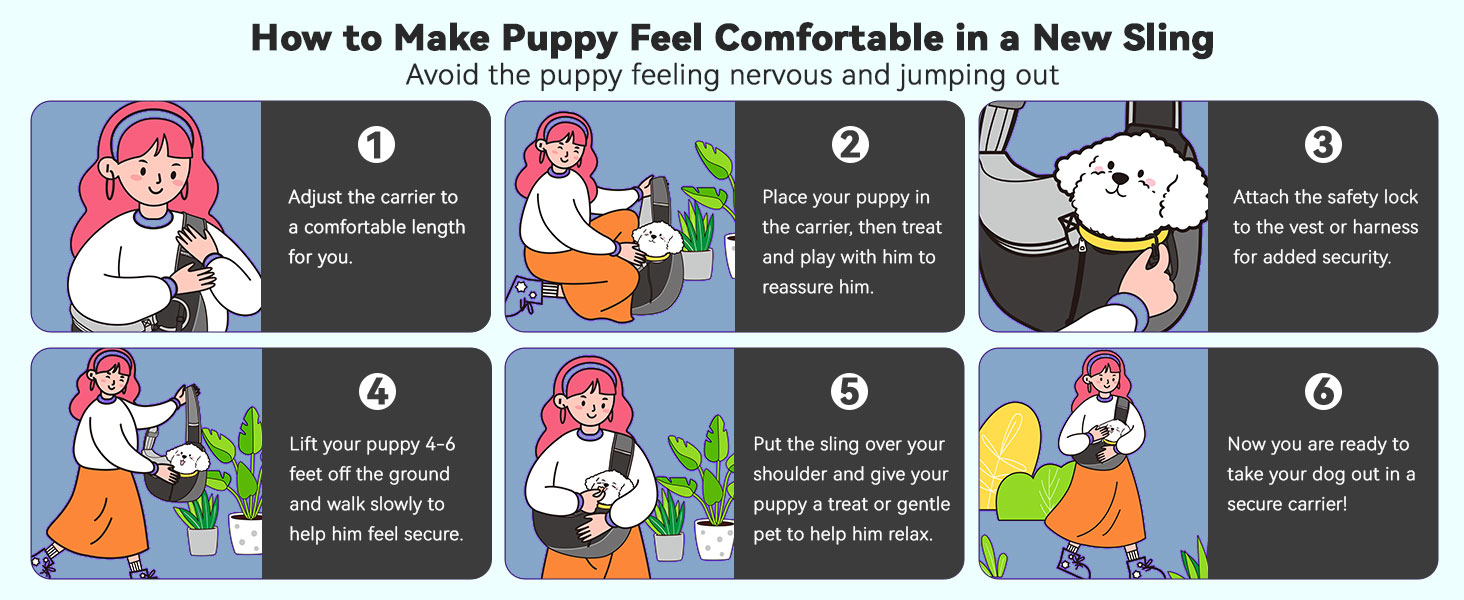 How to Make Puppy Feel Comfortable in a New Sling
Avoid the puppy feeling nervous and jumping out

1
Adjust the carrier to a comfortable length for you.

2
Place your puppy in the carrier, then treat and play with him to reassure him.

3
Attach the safety lock to the vest or harness for added security.

4
Lift your puppy 4-6 feet off the ground and walk slowly to help him feel secure.

5
Put the sling over your shoulder and give your puppy a treat or gentle pet to help him relax.

6
Now you are ready to take your dog out in a secure carrier!