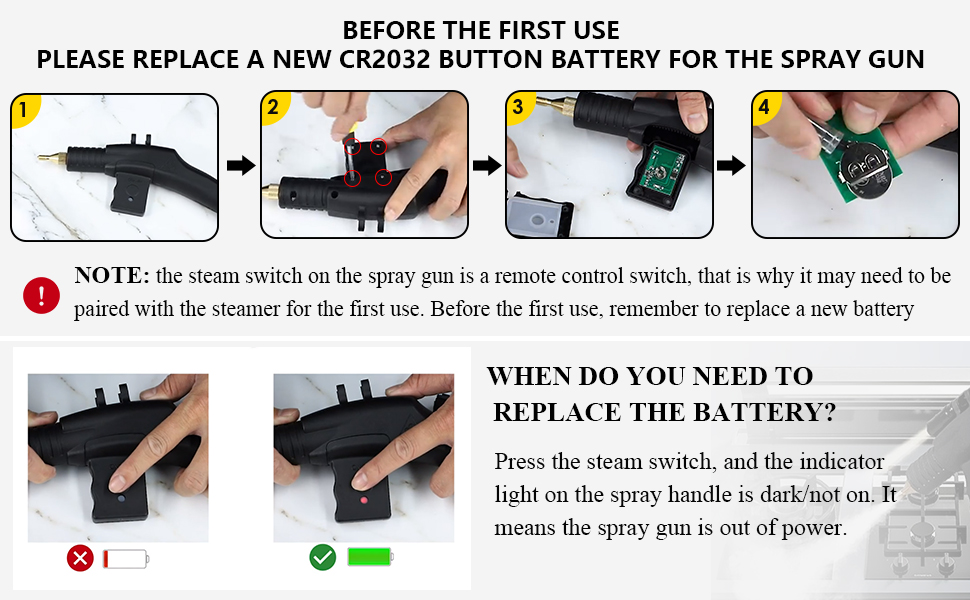 BEFORE THE FIRST USE
PLEASE REPLACE A NEW CR2032 BUTTON BATTERY FOR THE SPRAY GUN

1

2

3

4

NOTE: the steam switch on the spray gun is a remote control switch, that is why it may need to be paired with the steamer for the first use. Before the first use, remember to replace a new battery

WHEN DO YOU NEED TO REPLACE THE BATTERY?

Press the steam switch, and the indicator light on the spray handle is dark/not on. It means the spray gun is out of power.