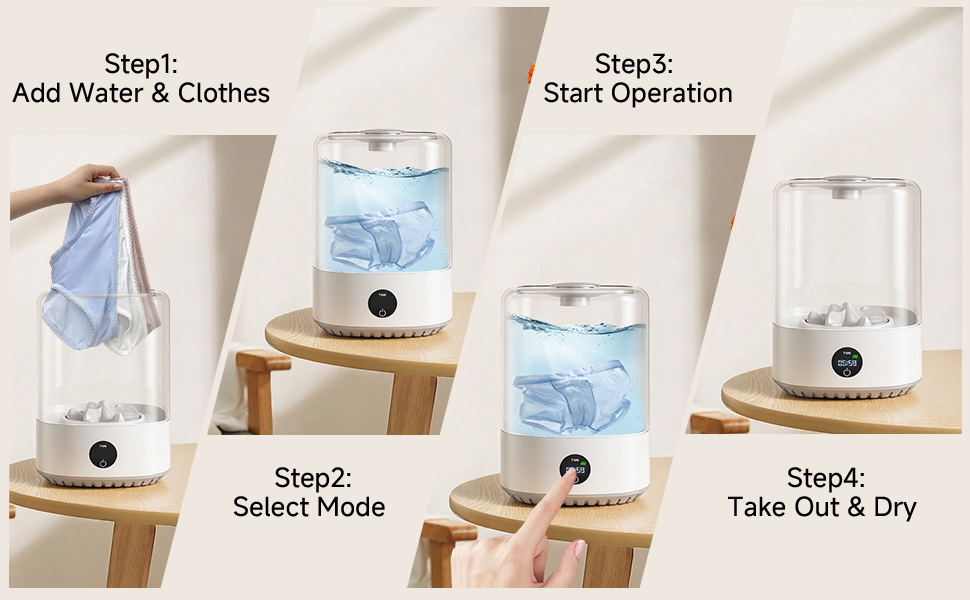 Step1:
Add Water & Clothes

Step2:
Select Mode

Step3:
Start Operation

Step4:
Take Out & Dry