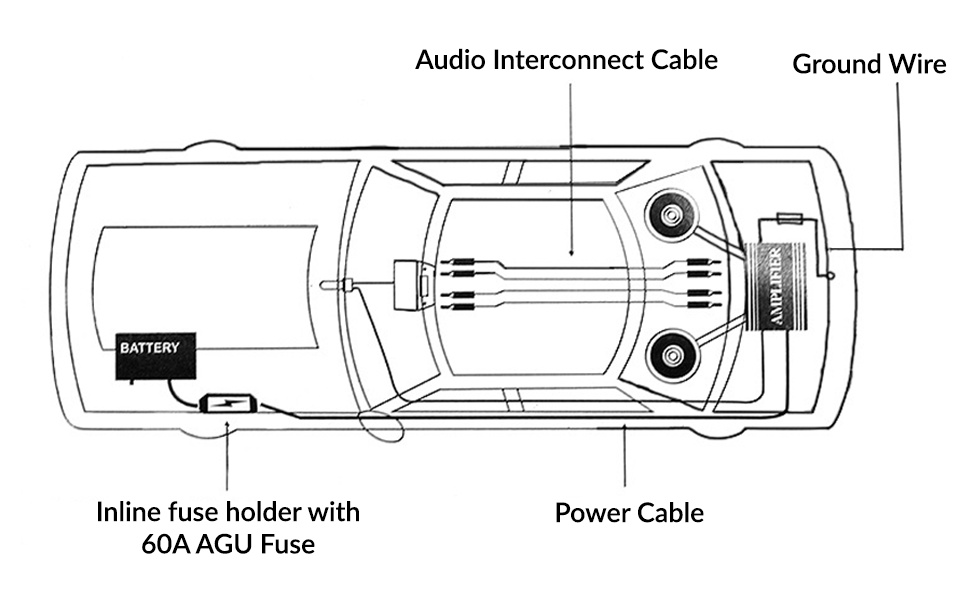 Audio Interconnect Cable

Ground Wire

BATTERY

AMPLIFIER

Inline fuse holder with 60A AGU Fuse

Power Cable