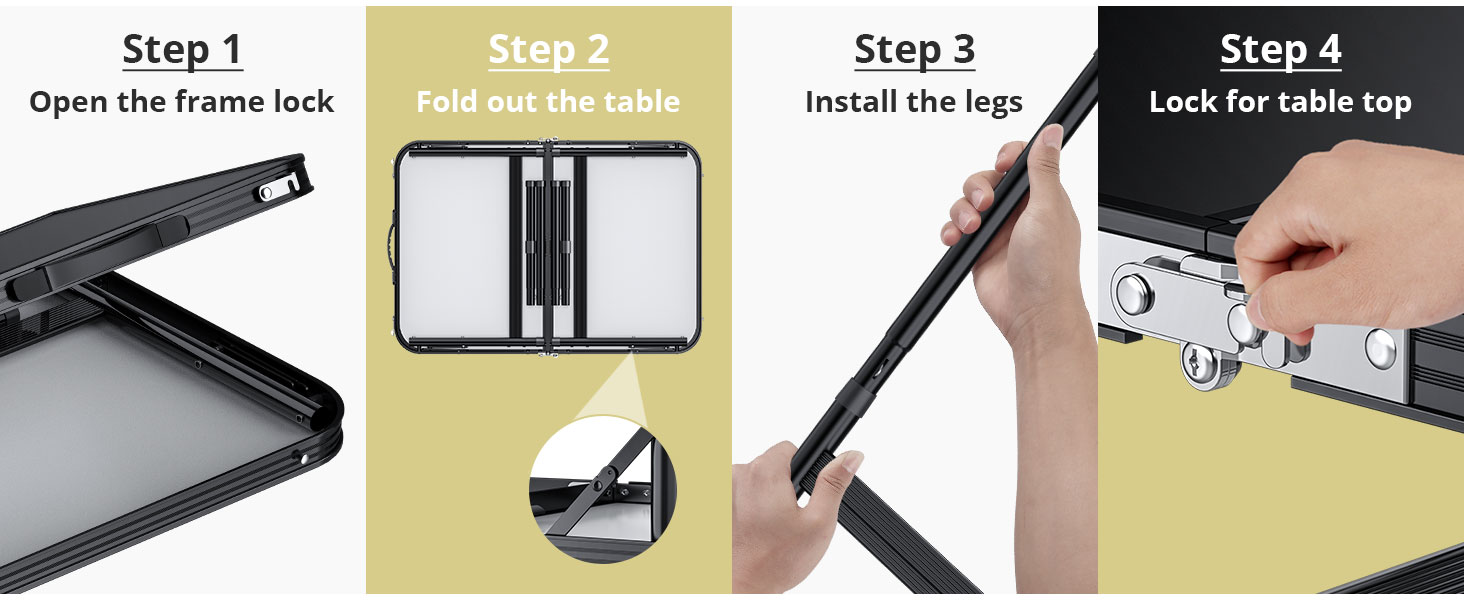 Step 1
Open the frame lock

Step 2
Fold out the table

Step 3
Install the legs

Step 4
Lock for table top