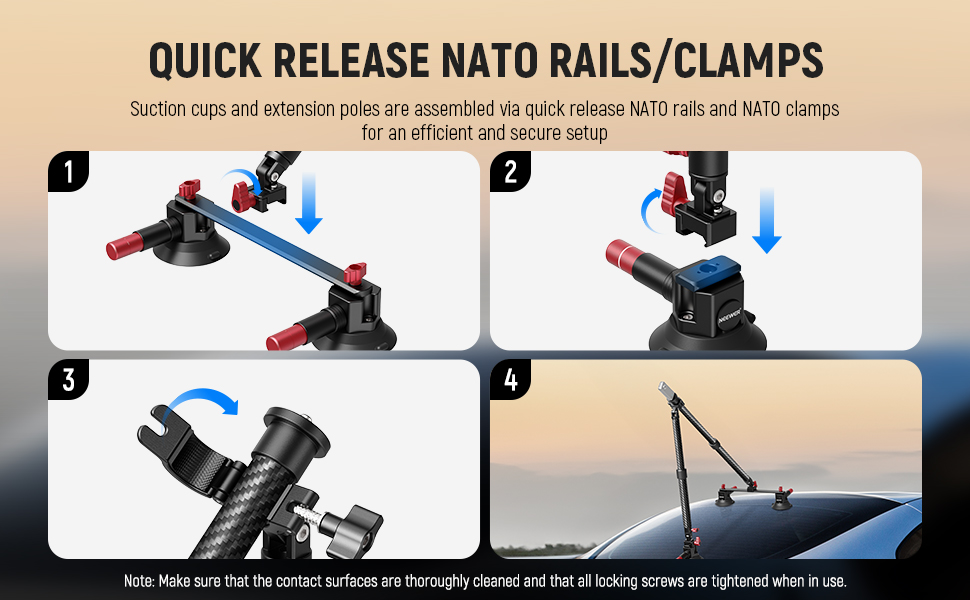 QUICK RELEASE NATO RAILS/CLAMPS

Suction cups and extension poles are assembled via quick release NATO rails and NATO clamps for an efficient and secure setup

1

2

NEEWER

3

4

Note: Make sure that the contact surfaces are thoroughly cleaned and that all locking screws are tightened when in use.