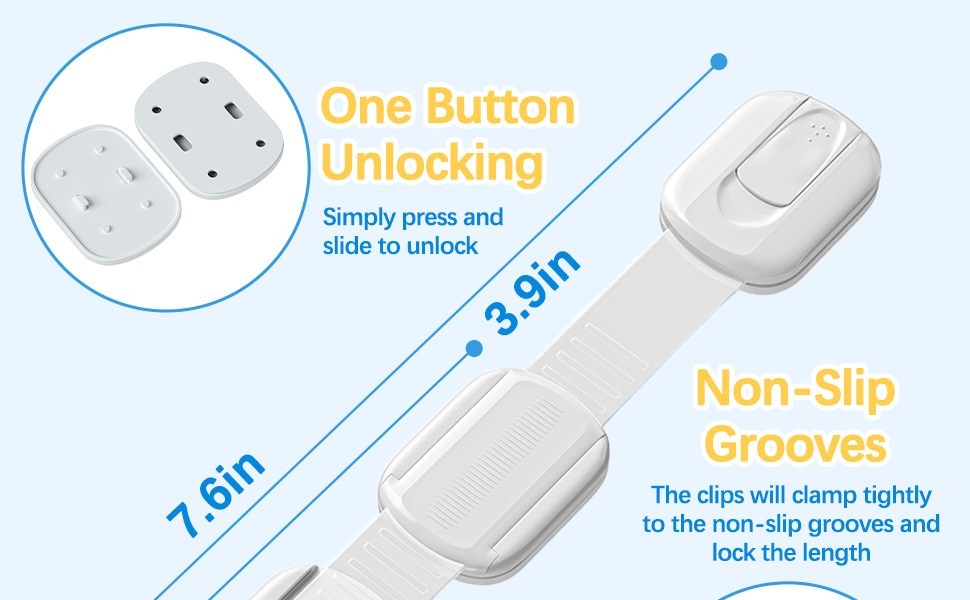 One Button Unlocking

Simply press and slide to unlock

3.9in

7.6in

Non-Slip Grooves

The clips will clamp tightly to the non-slip grooves and lock the length