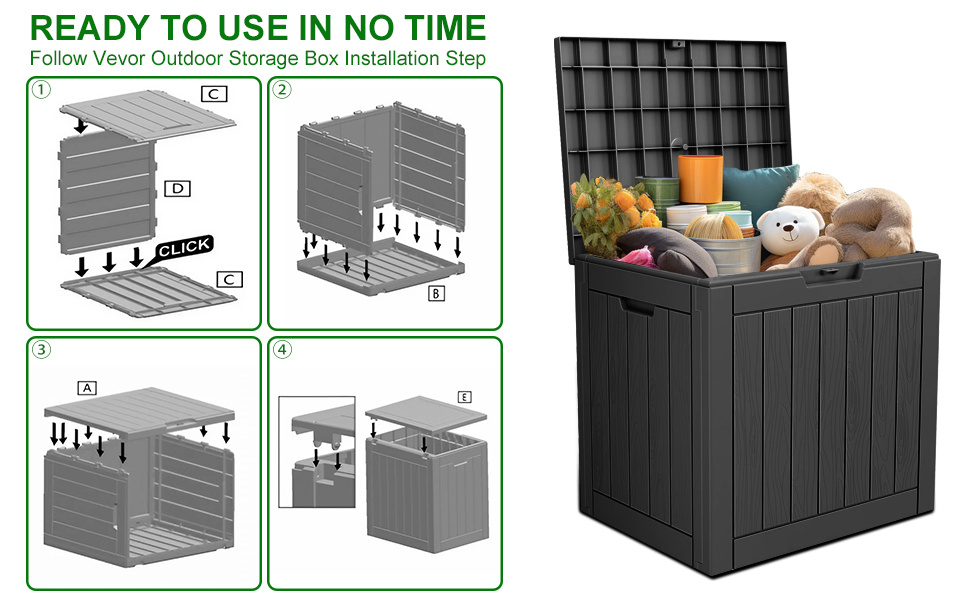 READY TO USE IN NO TIME

Follow Vevor Outdoor Storage Box Installation Step

1
C
D
CLICK
C

2
B

3
A

4
E