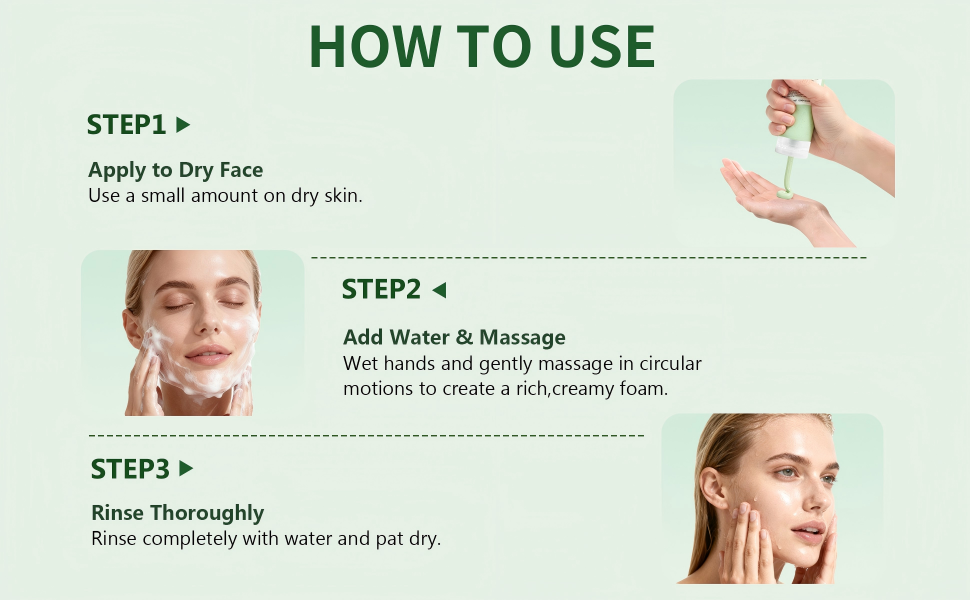 HOW TO USE

STEP1 ▶

Apply to Dry Face
Use a small amount on dry skin.

STEP2 ◀

Add Water & Massage
Wet hands and gently massage in circular motions to create a rich,creamy foam.

STEP3 ▶

Rinse Thoroughly
Rinse completely with water and pat dry.