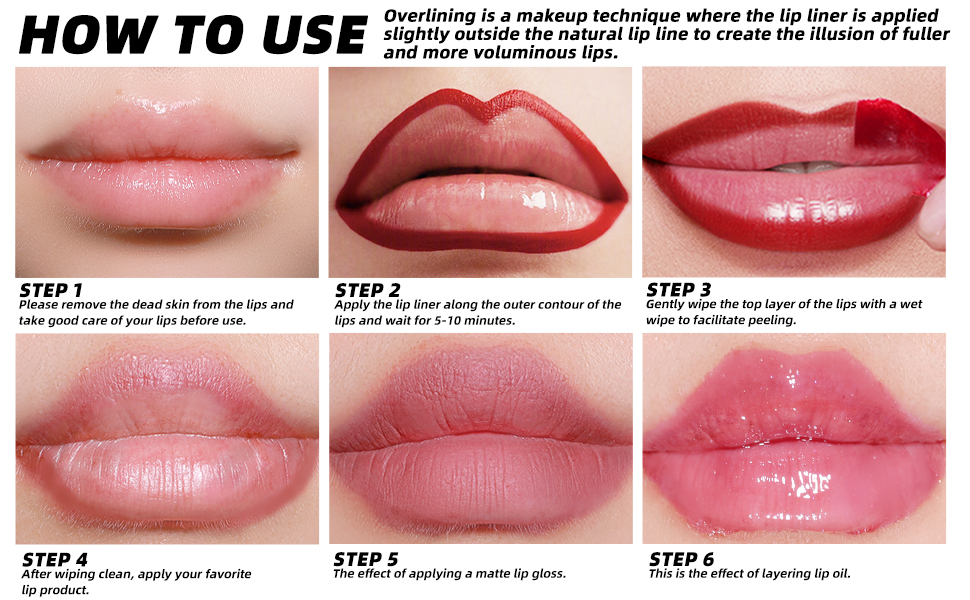 HOW TO USE

Overlining is a makeup technique where the lip liner is applied slightly outside the natural lip line to create the illusion of fuller and more voluminous lips.

STEP 1
Please remove the dead skin from the lips and take good care of your lips before use.

STEP 2
Apply the lip liner along the outer contour of the lips and wait for 5-10 minutes.

STEP 3
Gently wipe the top layer of the lips with a wet wipe to facilitate peeling.

STEP 4
After wiping clean, apply your favorite lip product.

STEP 5
The effect of applying a matte lip gloss.

STEP 6
This is the effect of layering lip oil.