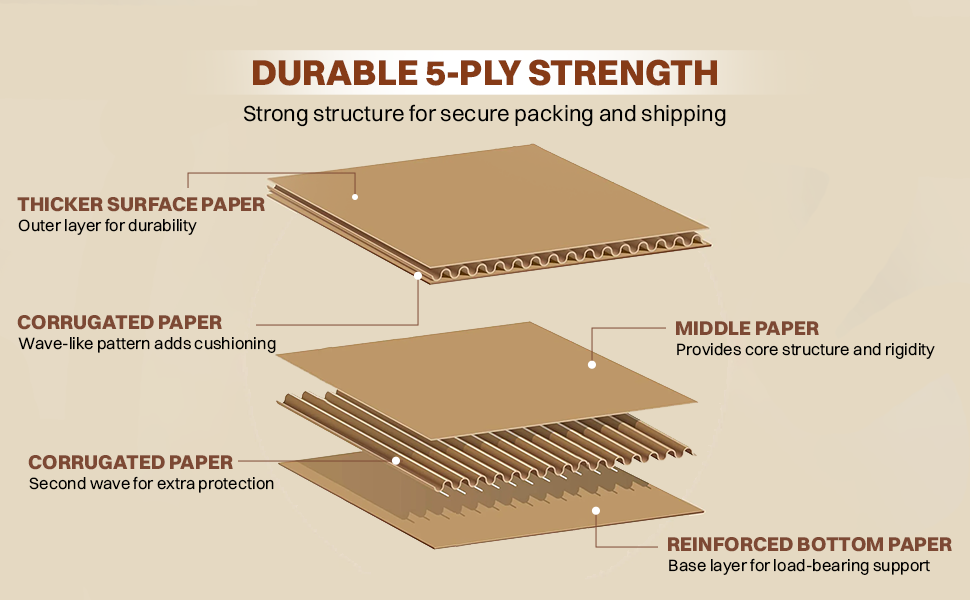 DURABLE 5-PLY STRENGTH

Strong structure for secure packing and shipping

THICKER SURFACE PAPER
Outer layer for durability

CORRUGATED PAPER
Wave-like pattern adds cushioning

MIDDLE PAPER
Provides core structure and rigidity

CORRUGATED PAPER
Second wave for extra protection

REINFORCED BOTTOM PAPER
Base layer for load-bearing support