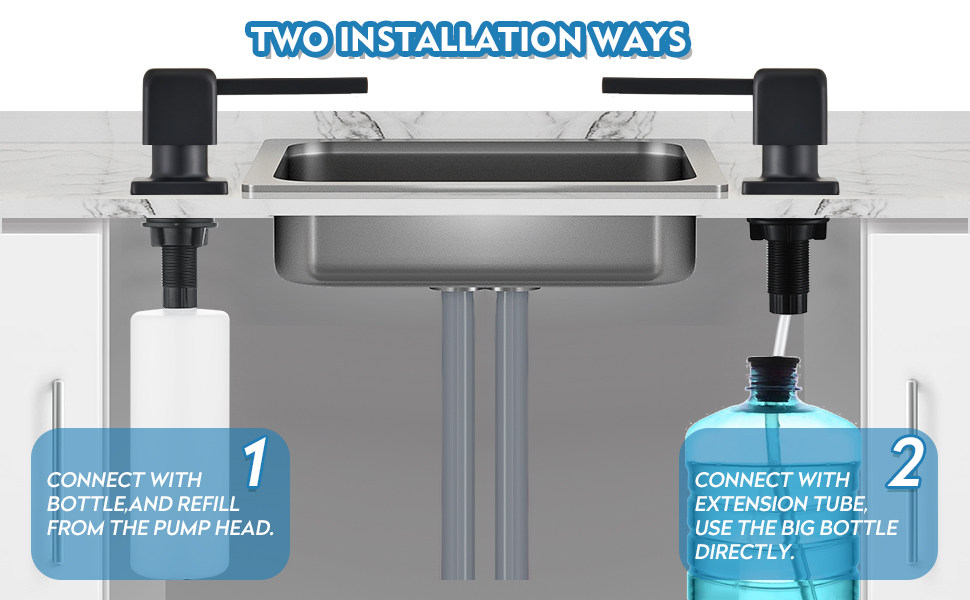 TWO INSTALLATION WAYS

1

CONNECT WITH BOTTLE,AND REFILL FROM THE PUMP HEAD.

2

CONNECT WITH EXTENSION TUBE, USE THE BIG BOTTLE DIRECTLY.