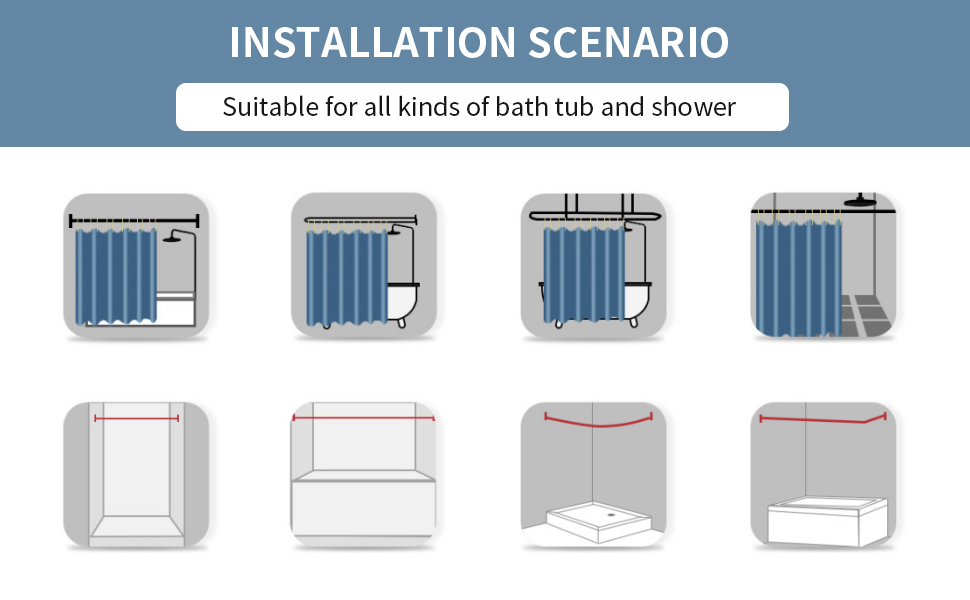 INSTALLATION SCENARIO

Suitable for all kinds of bath tub and shower