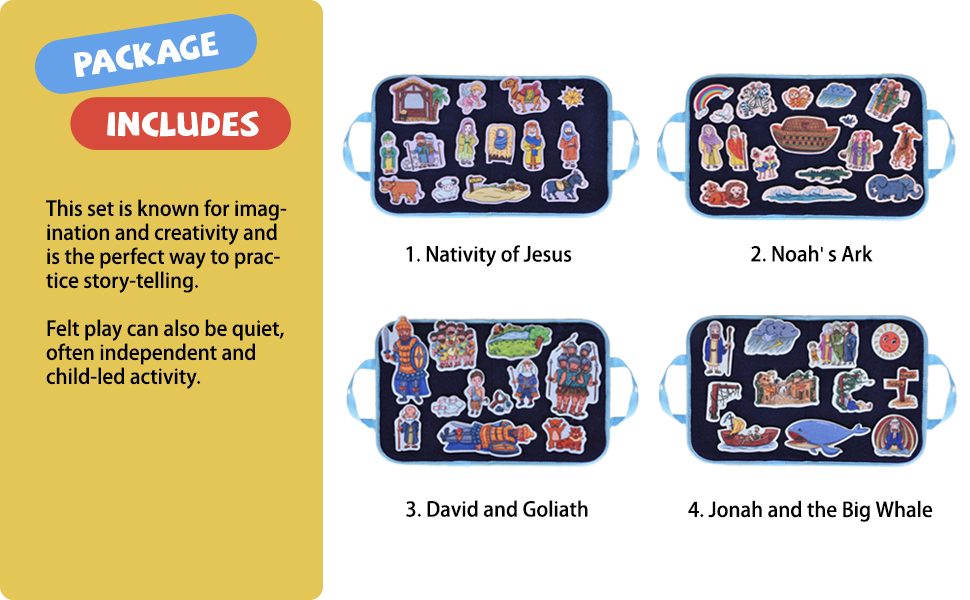 PACKAGE
INCLUDES

This set is known for imagination and creativity and is the perfect way to practice story-telling.

Felt play can also be quiet, often independent and child-led activity.

1. Nativity of Jesus

2. Noah' s Ark

3. David and Goliath

4. Jonah and the Big Whale